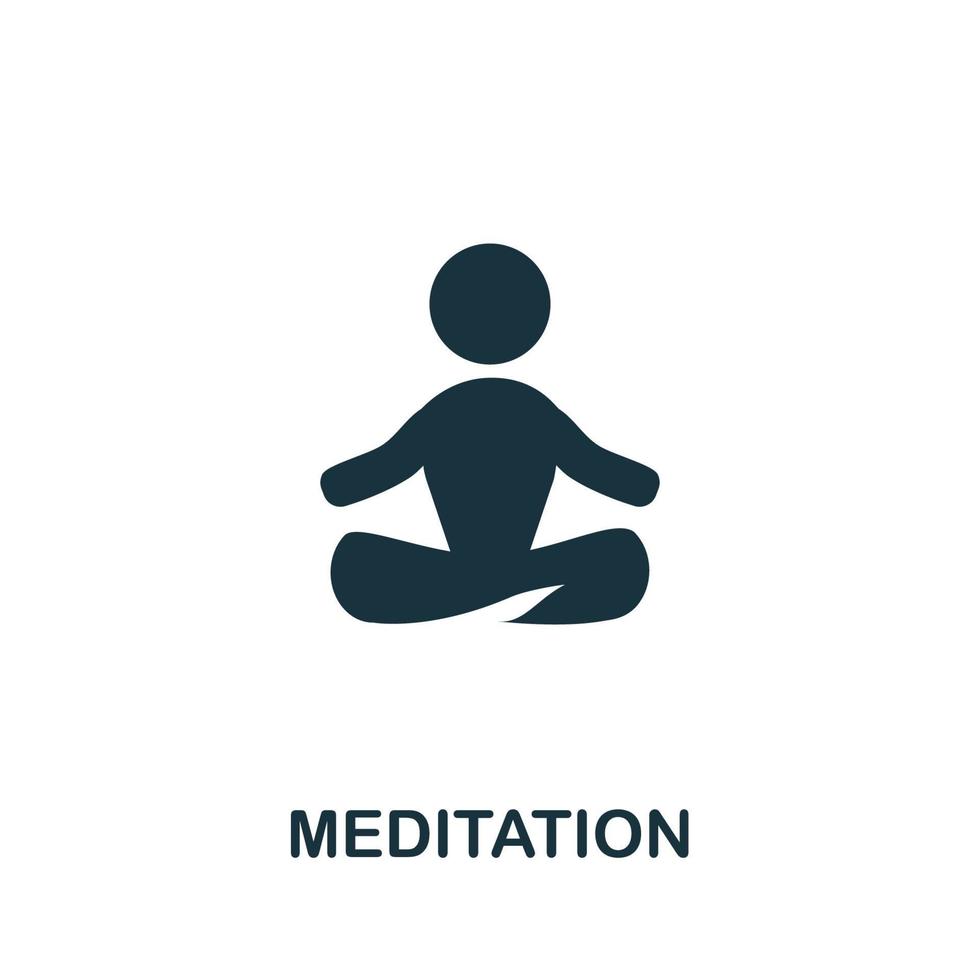 MEDITATION