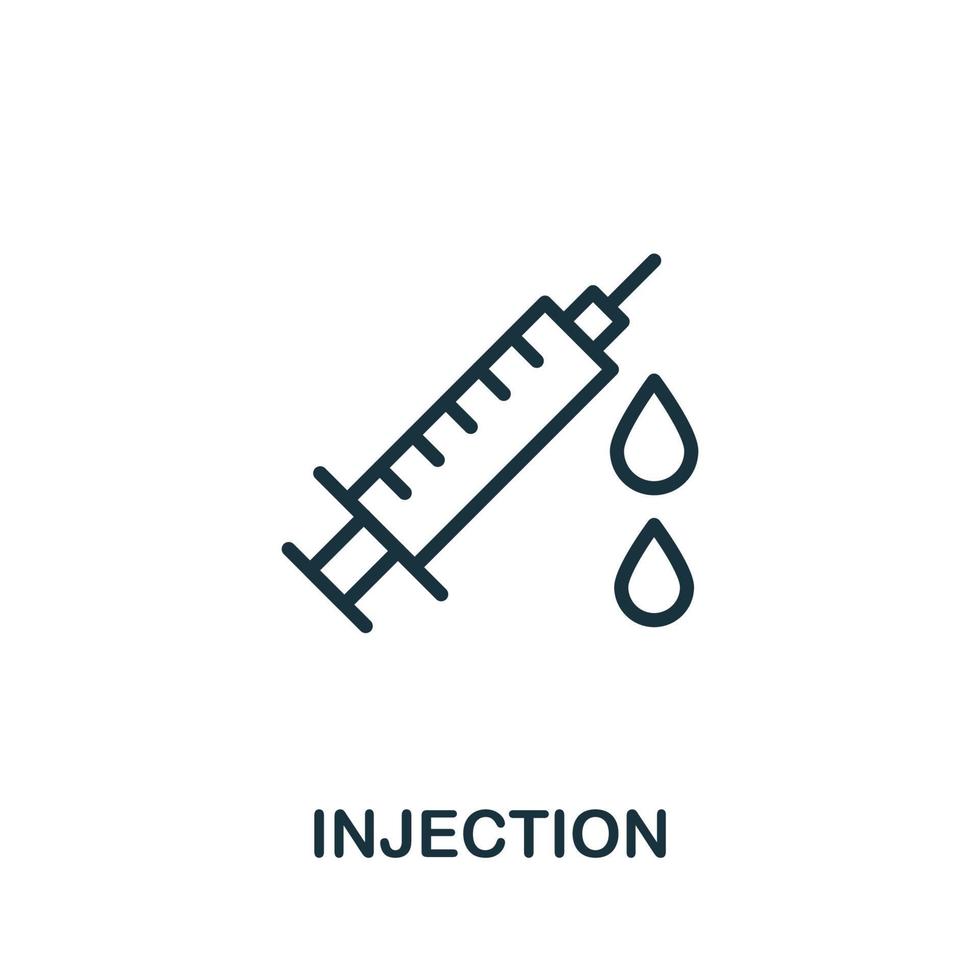 INJECTION