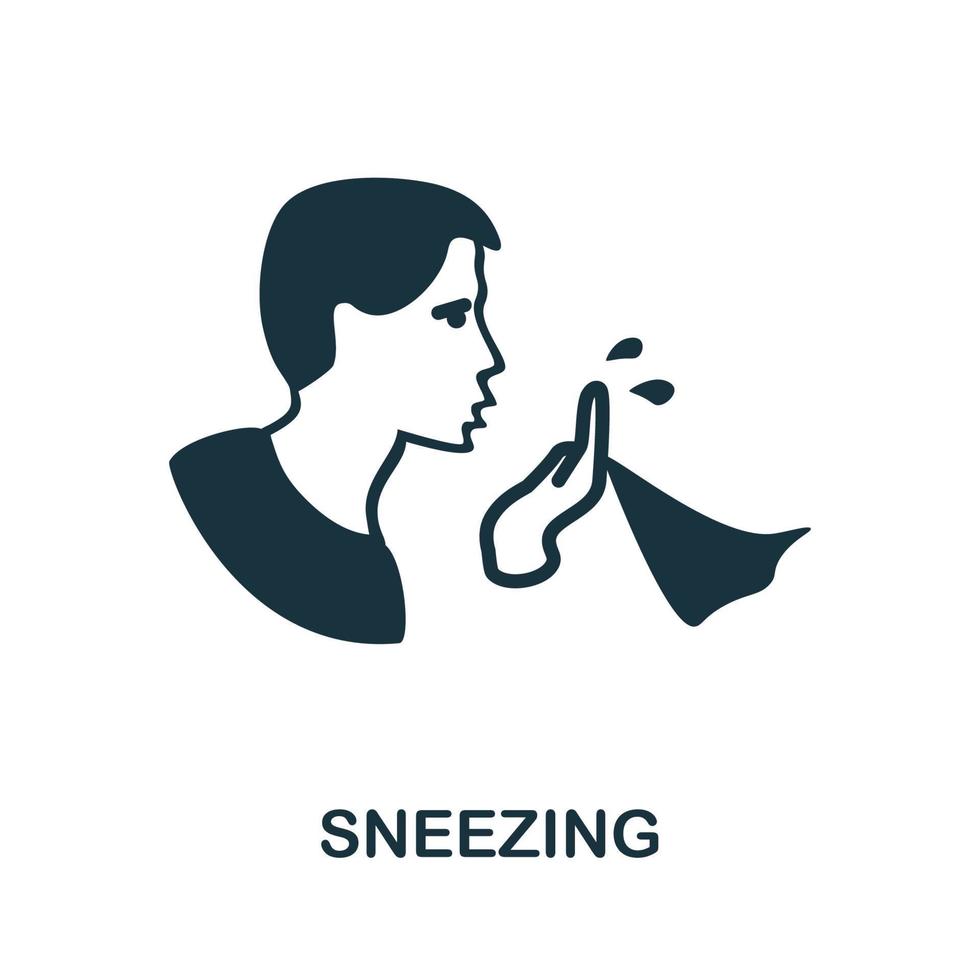 SNEEZING