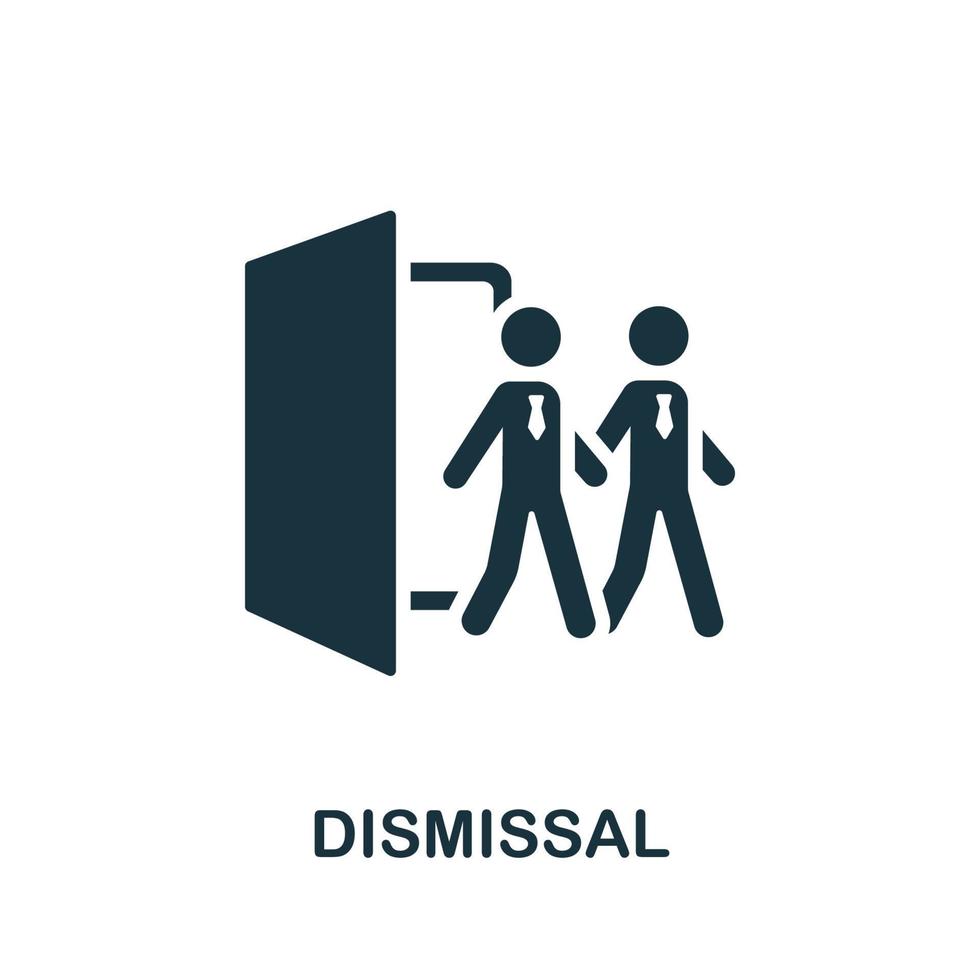 DISMISSAL