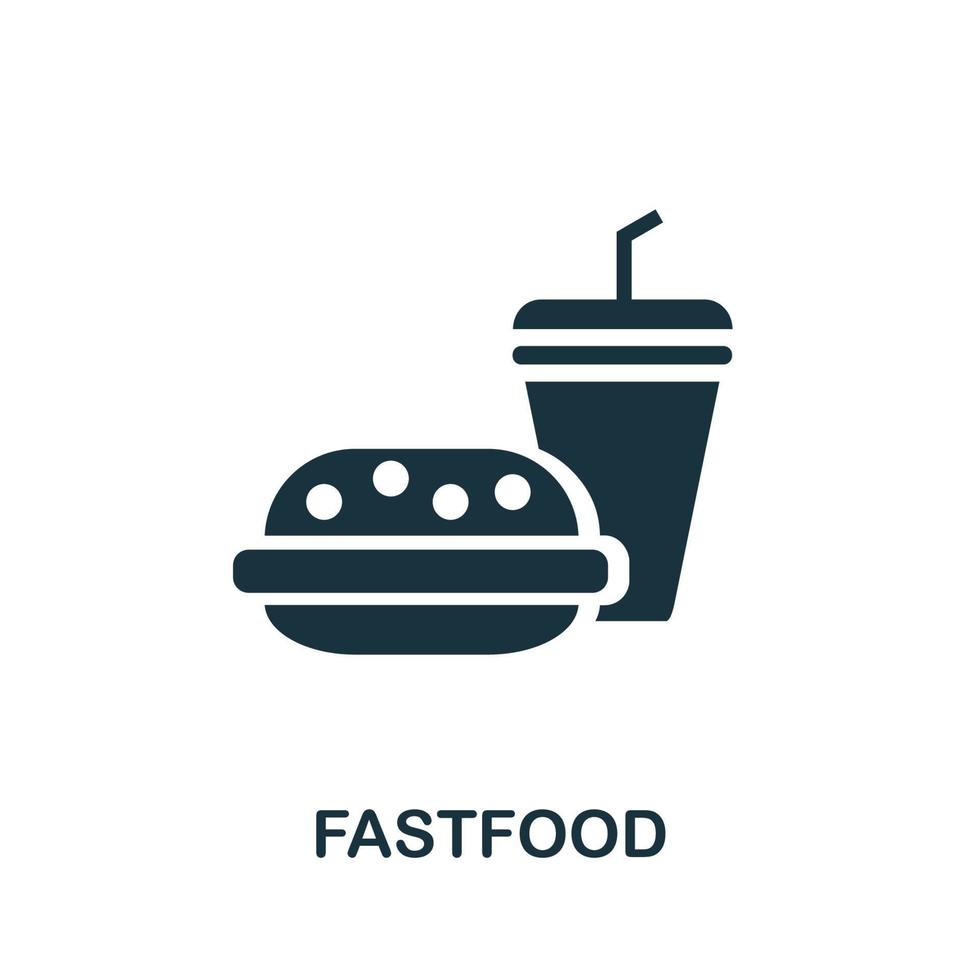 FASTFOOD