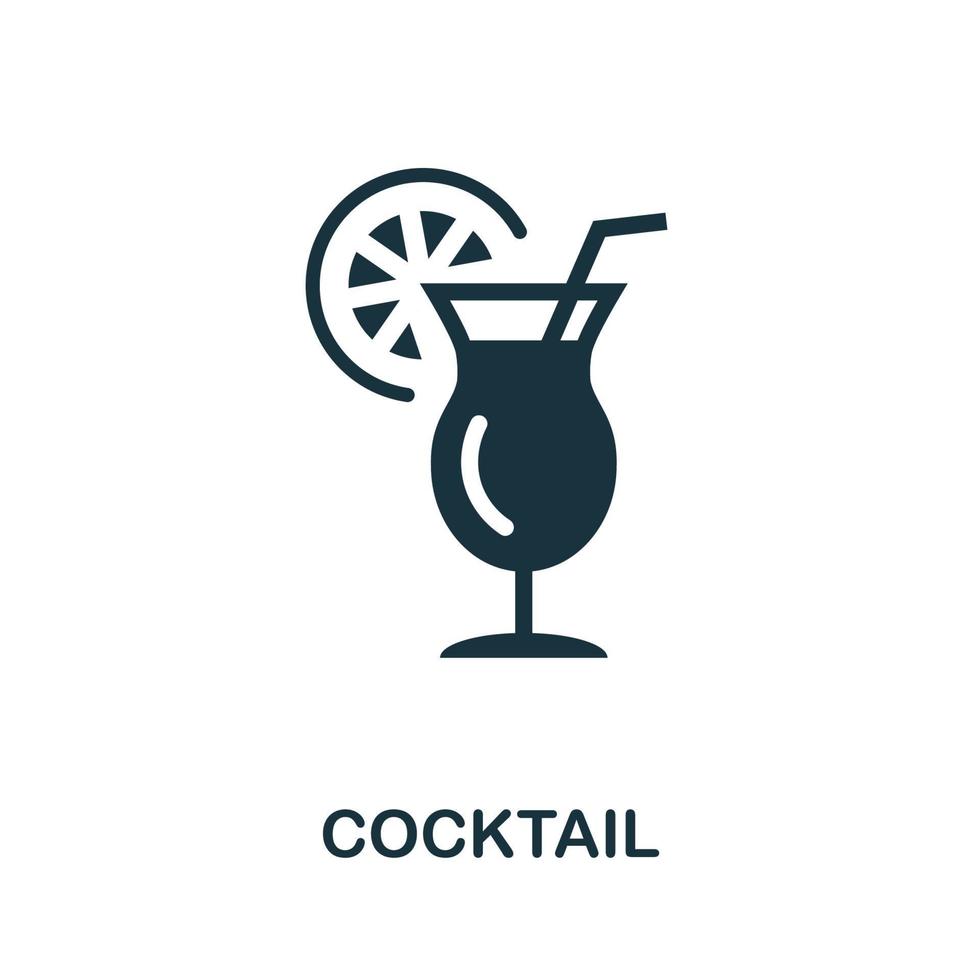 COCKTAIL