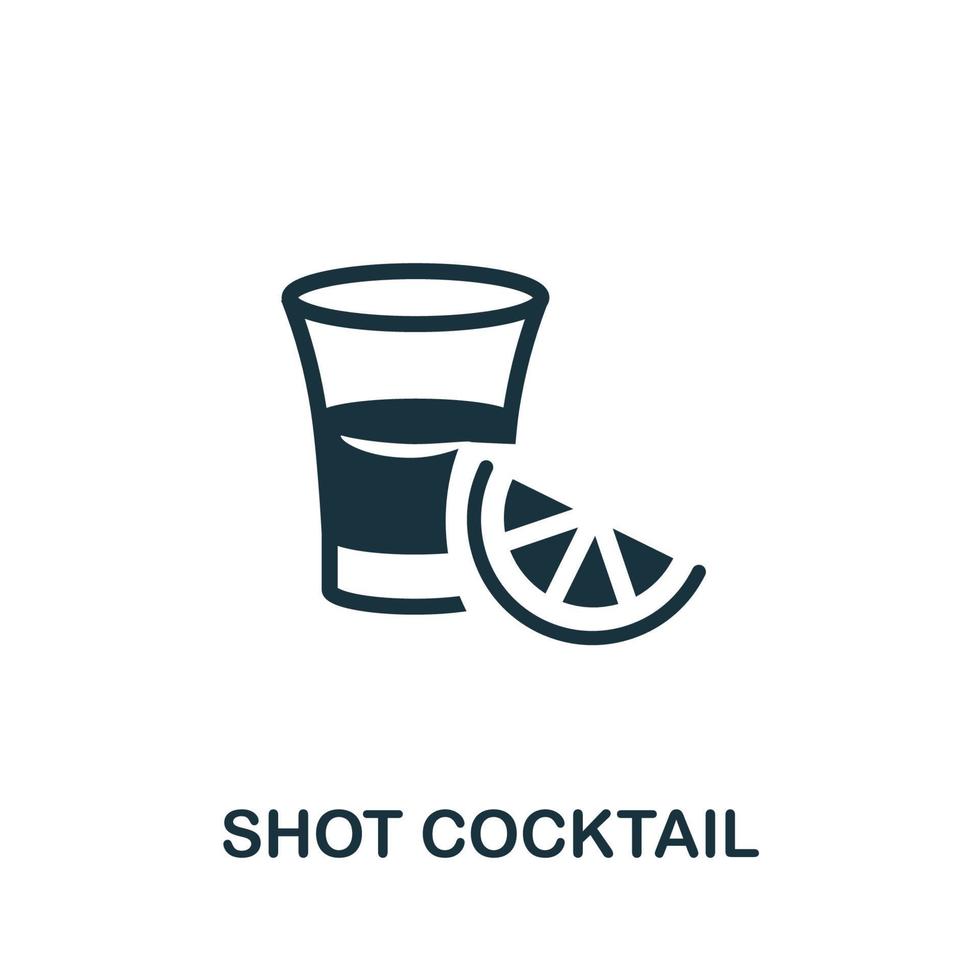 SHOT COCKTAIL