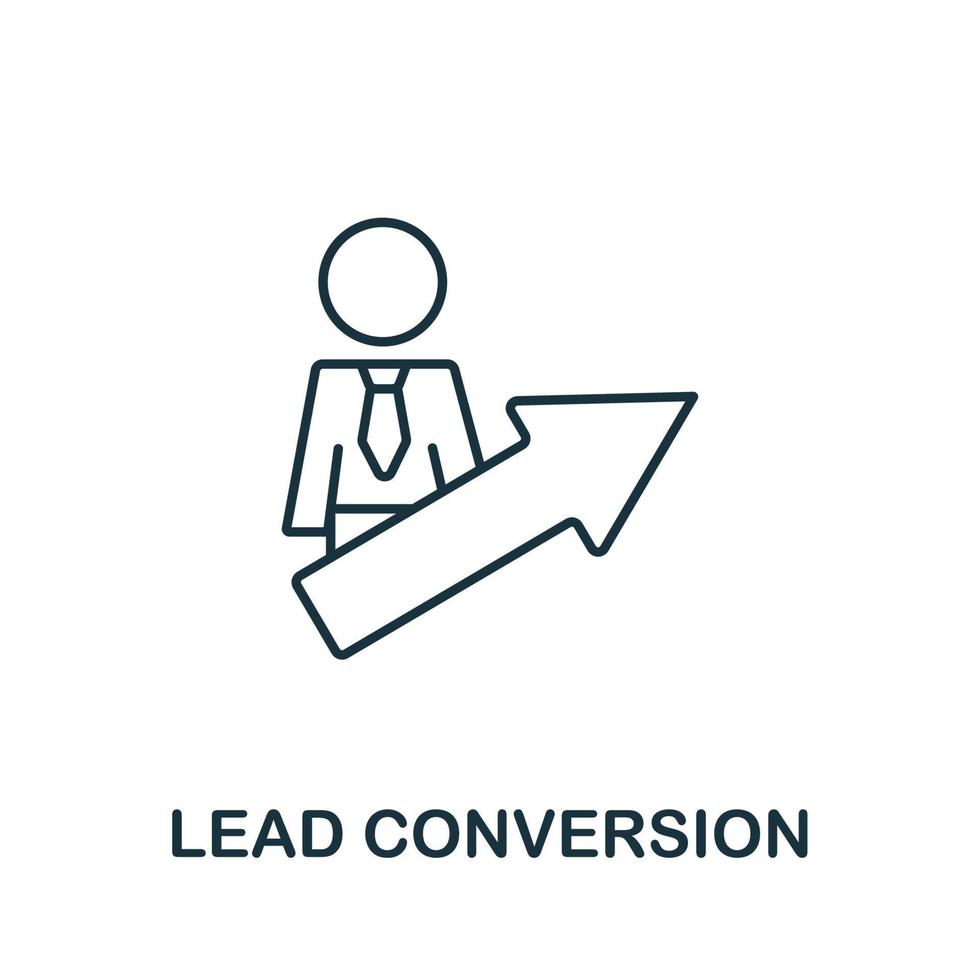 LEAD CONVERSION