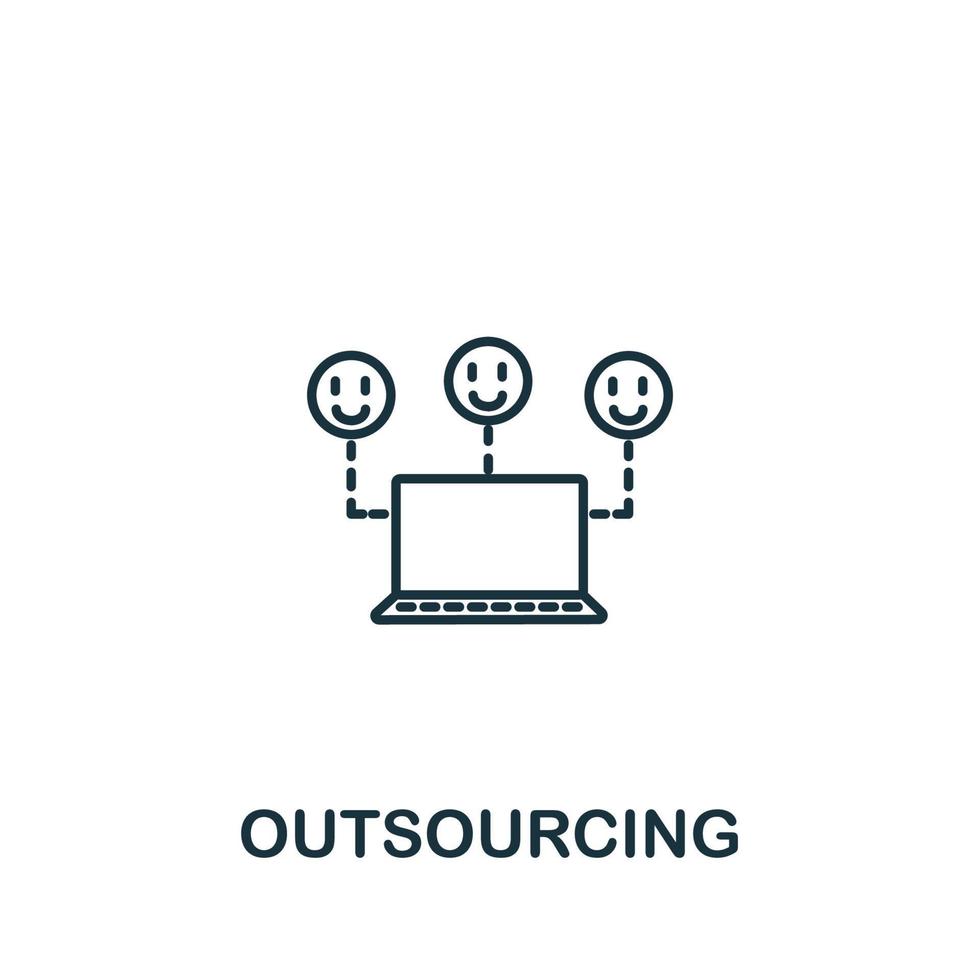 OUTSOURCING