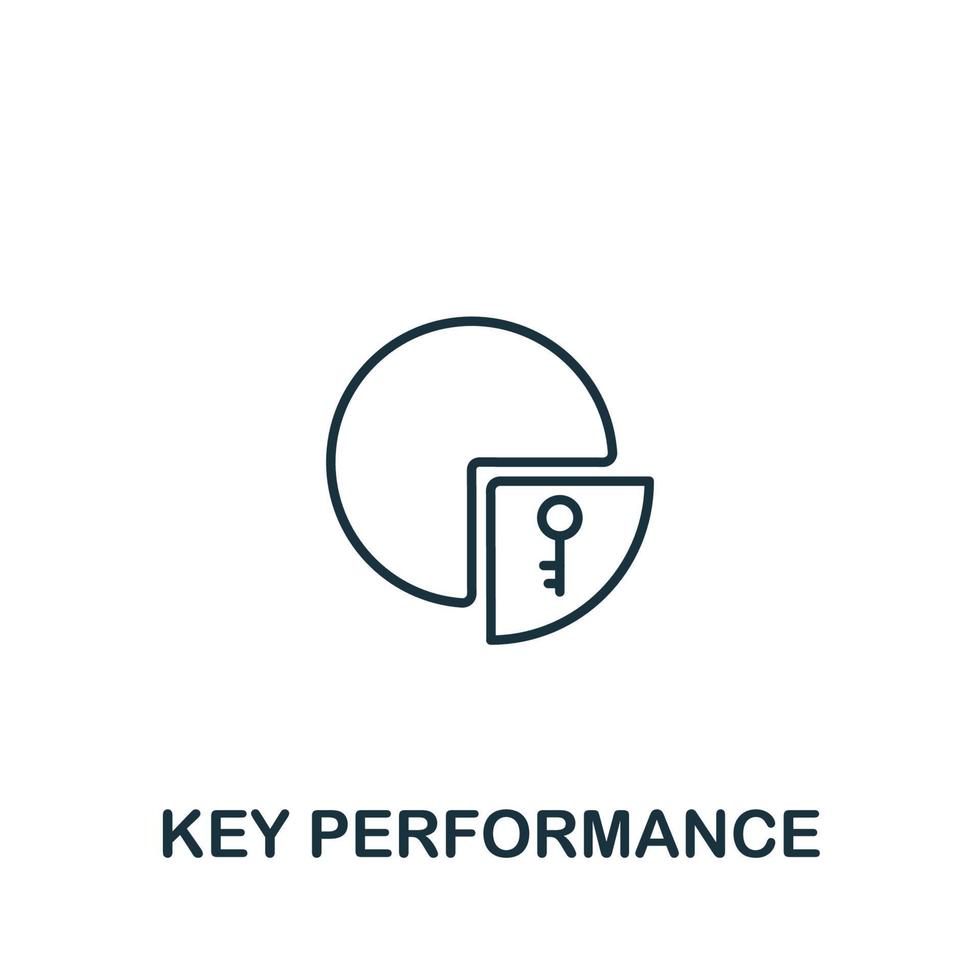 KEY PERFORMANCE