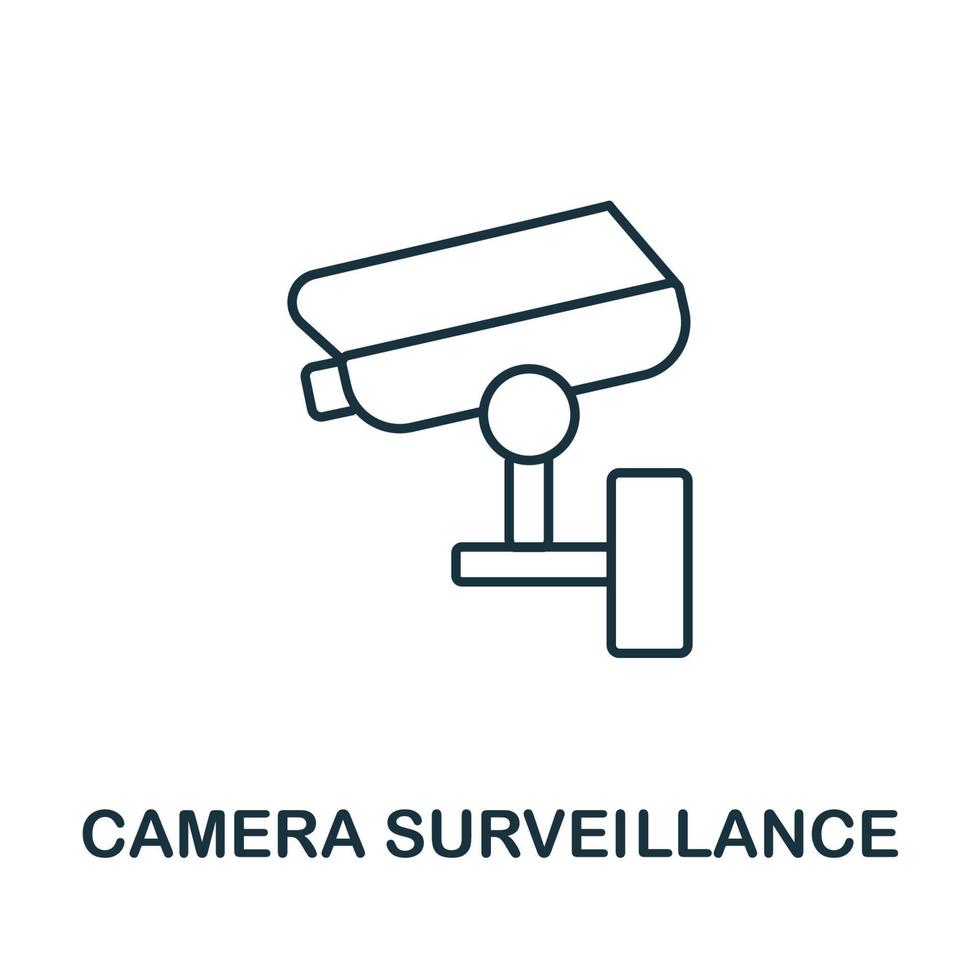 CAMERA SURVEILLANCE