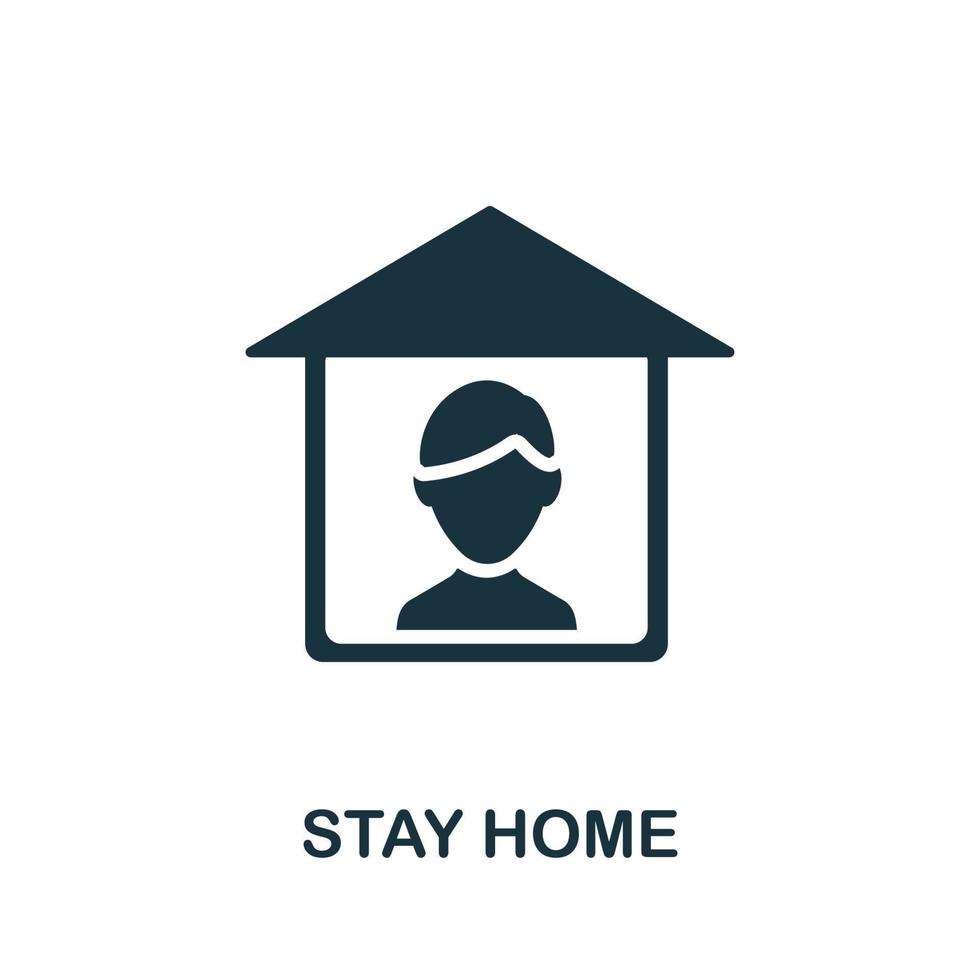 STAY HOME