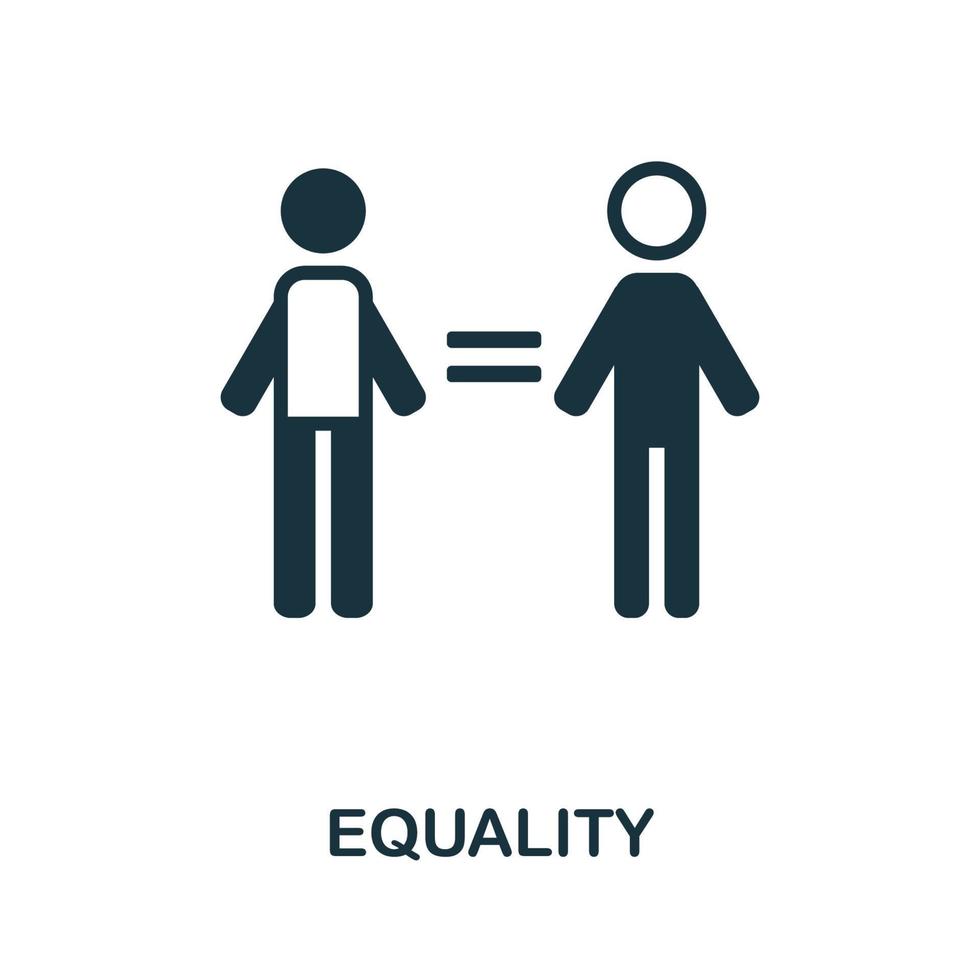 EQUALITY