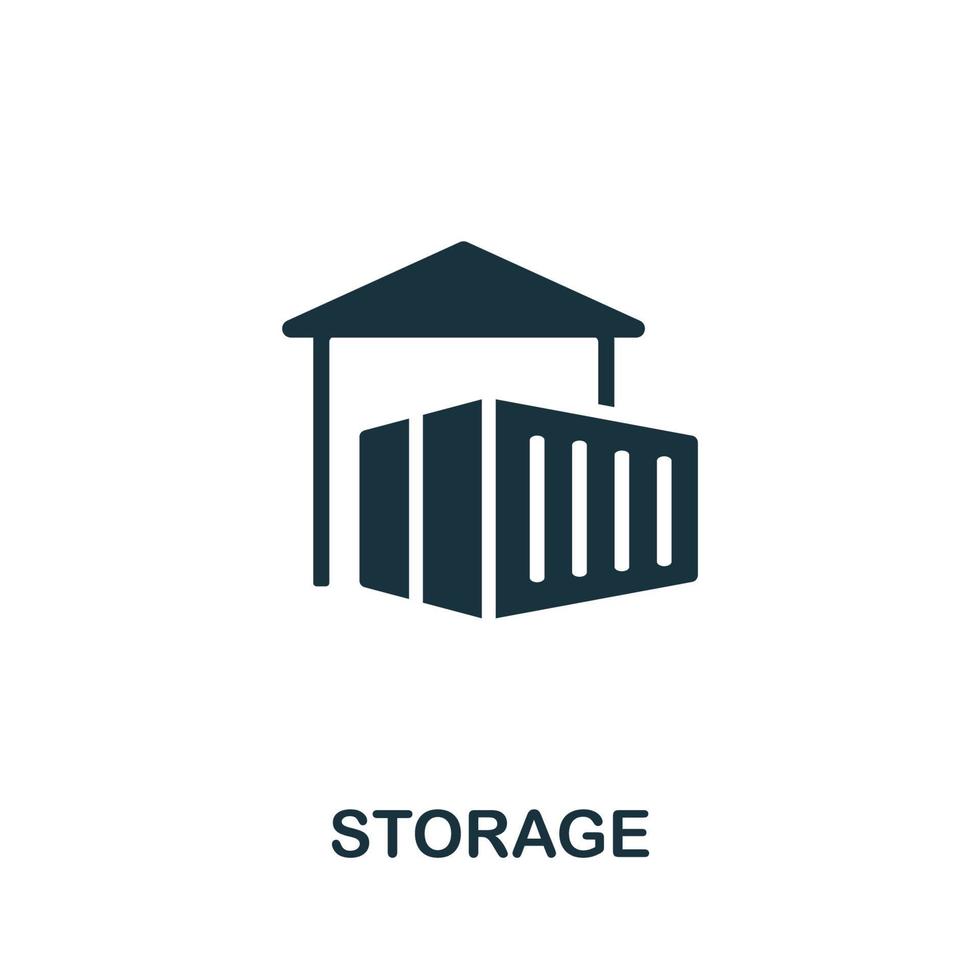 STORAGE