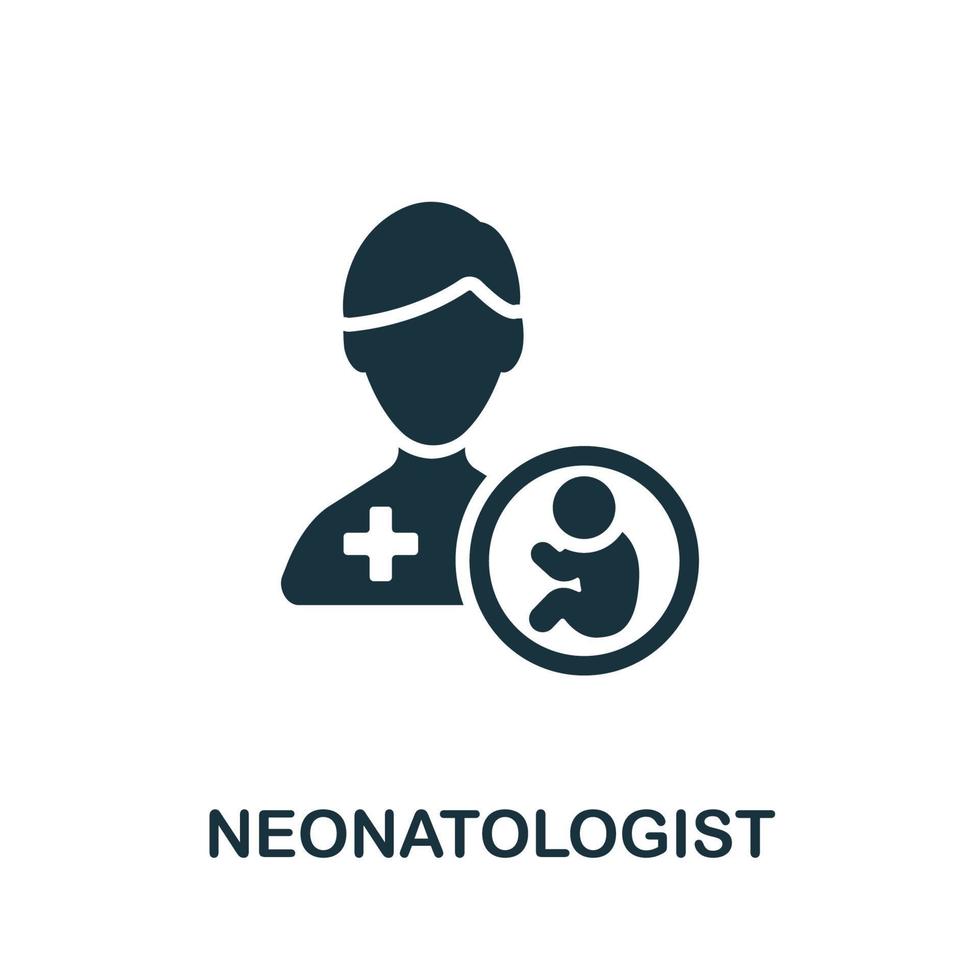 NEONATOLOGIST