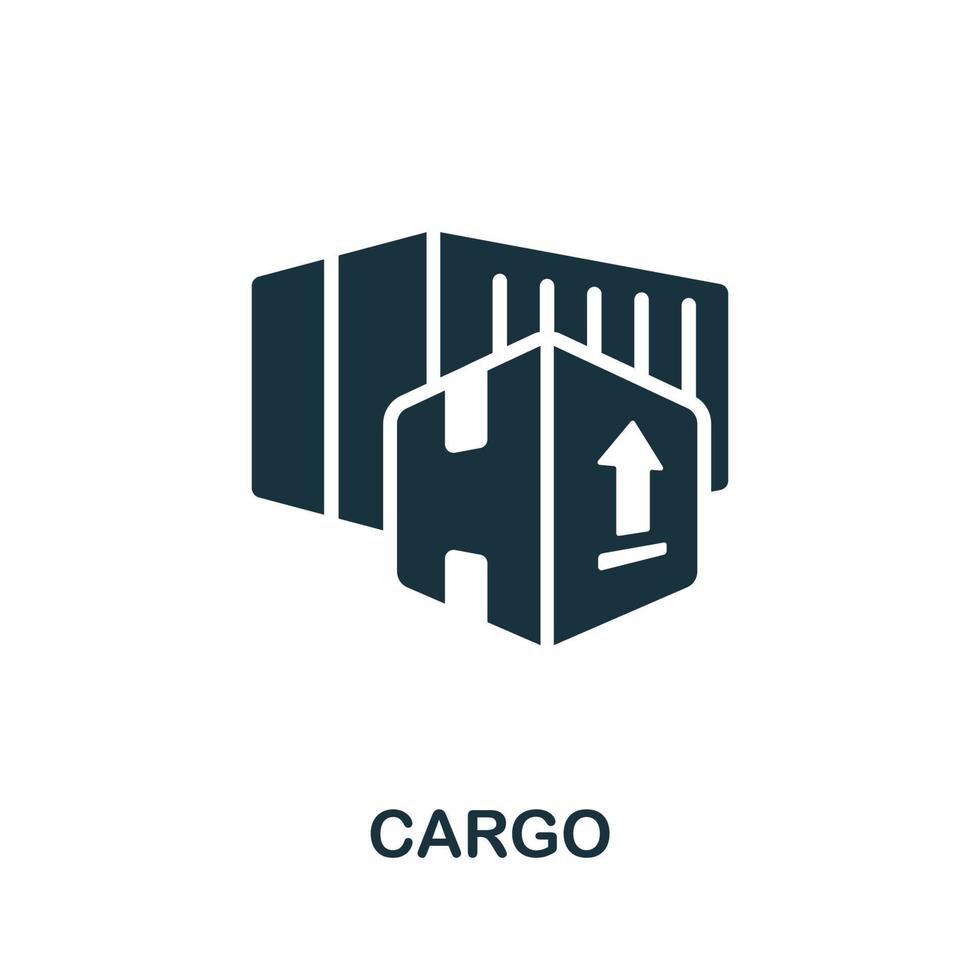 CARGO