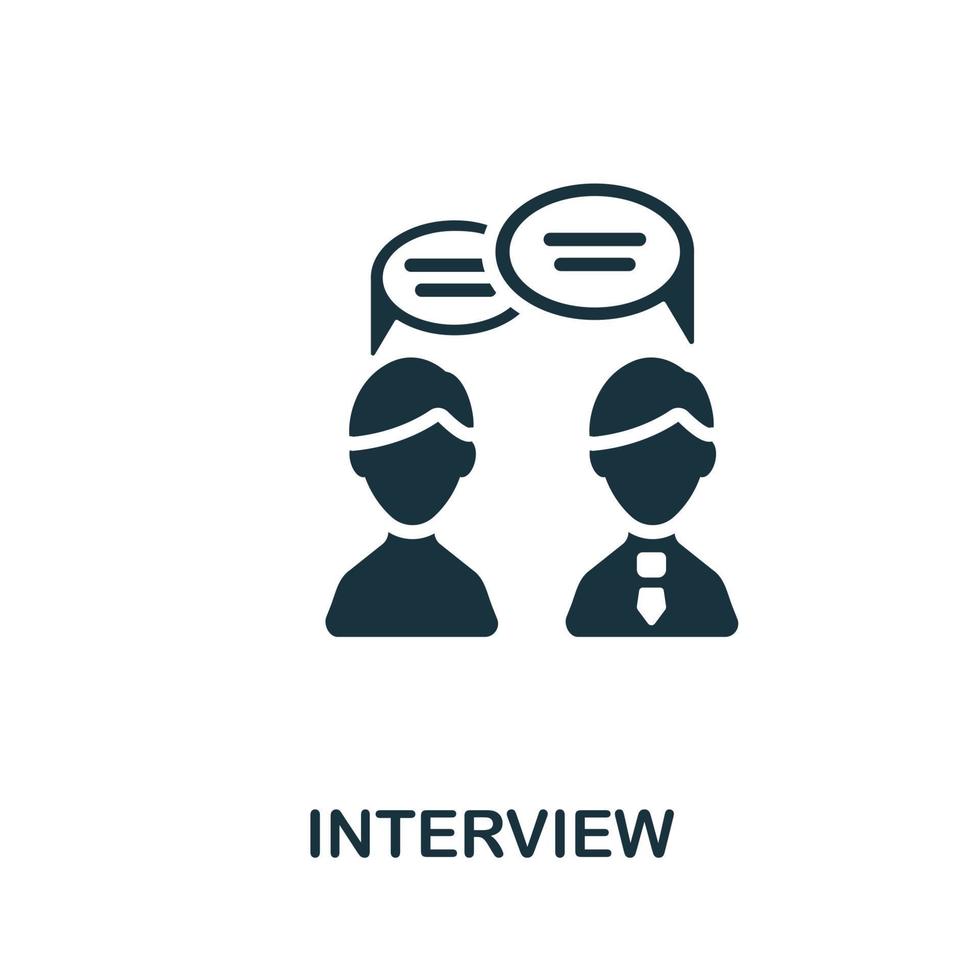 INTERVIEW