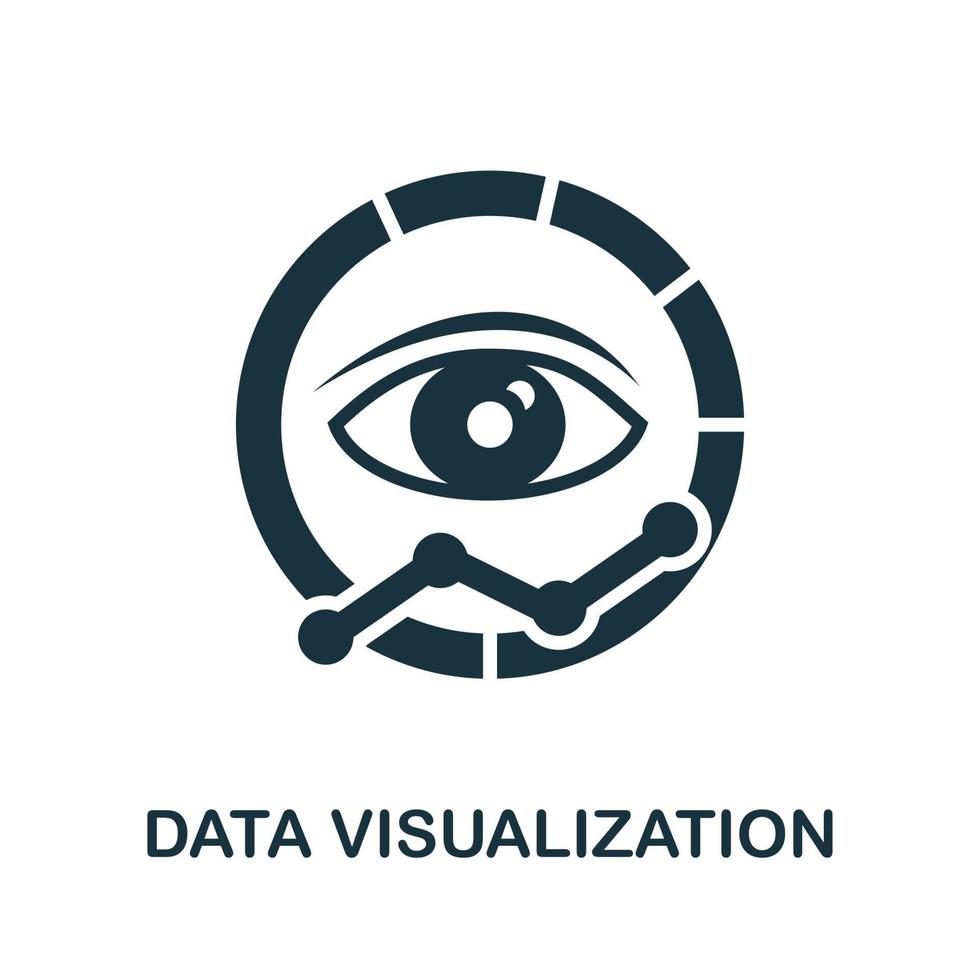 DATA VISUALIZATION