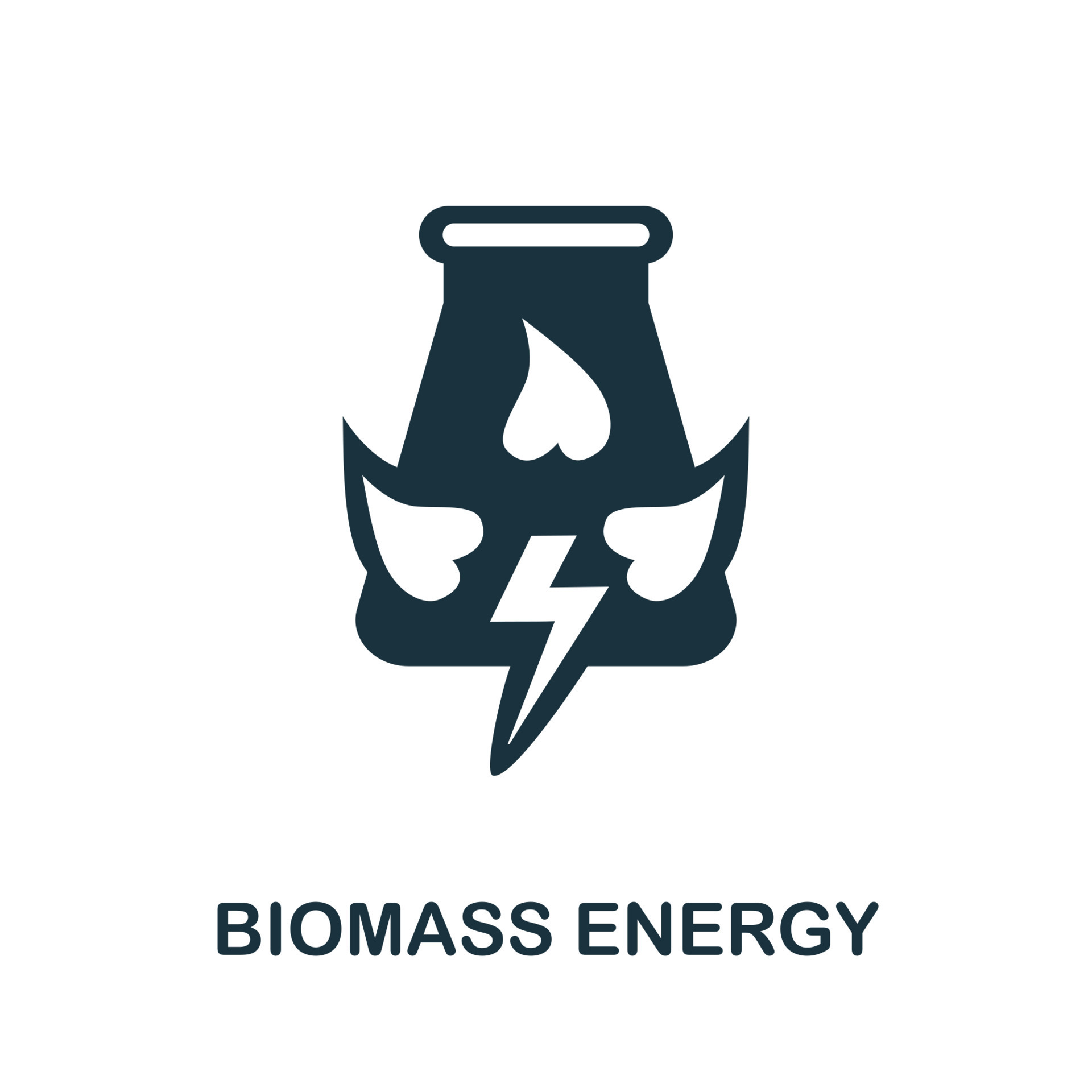 BIOMASS ENERGY