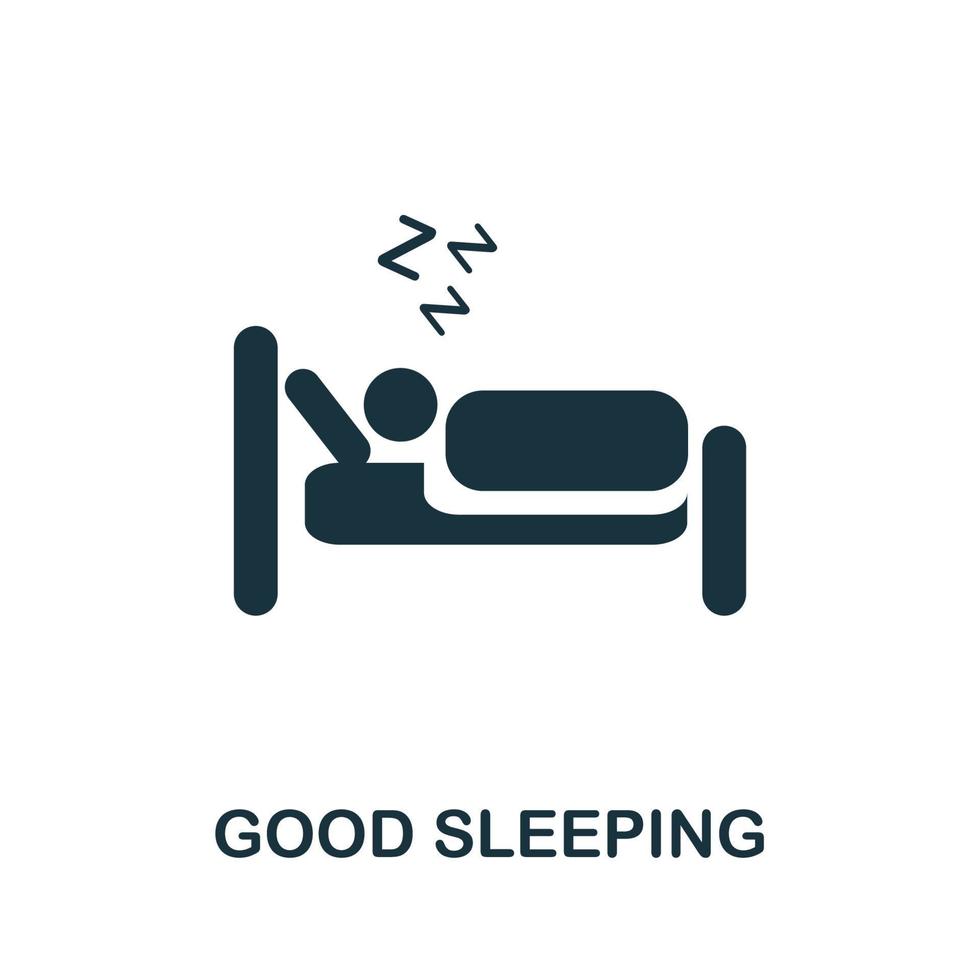 Z Z Z

GOOD SLEEPING