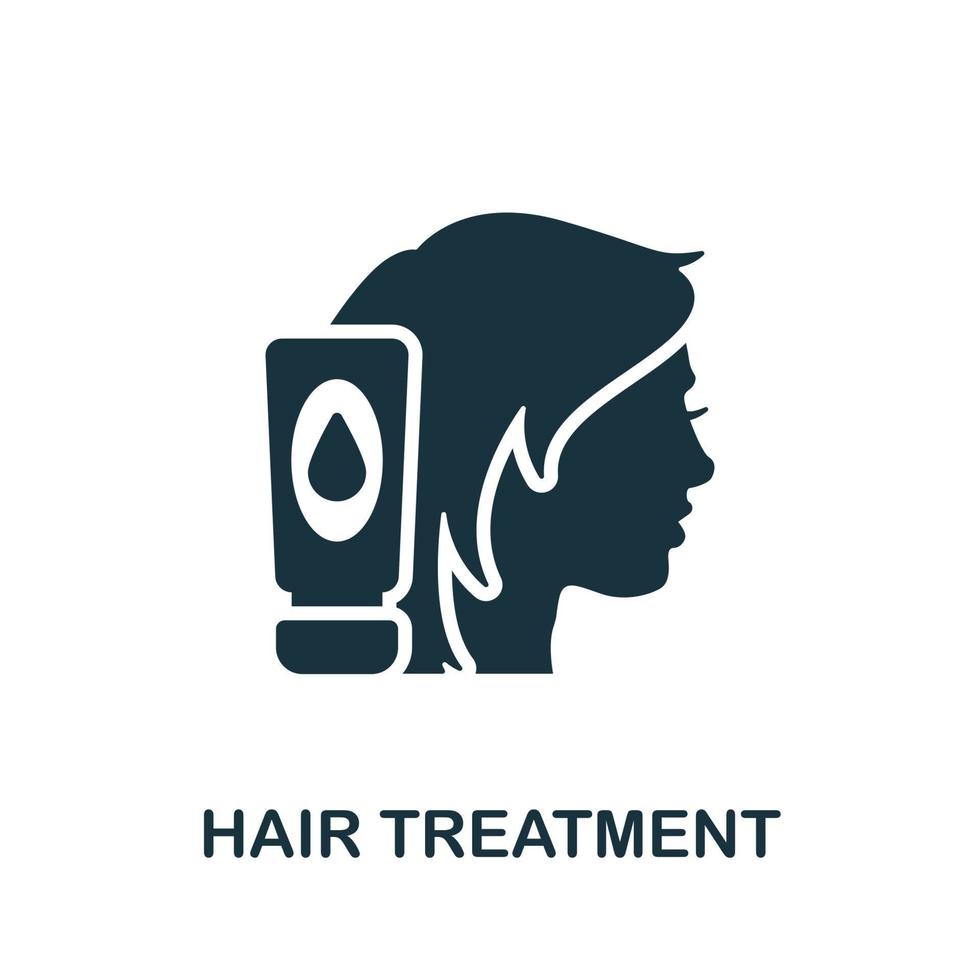 HAIR TREATMENT