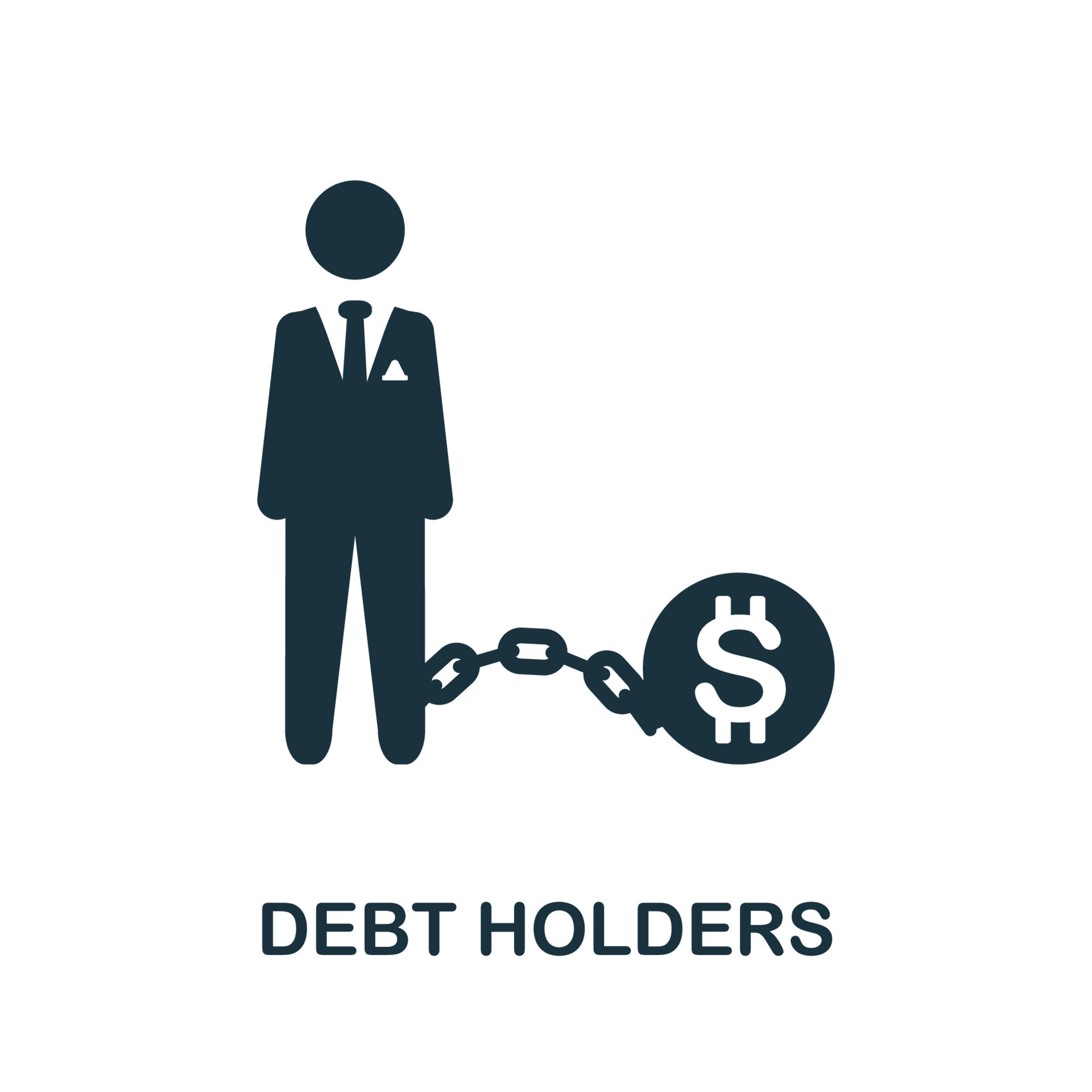 $

DEBT HOLDERS