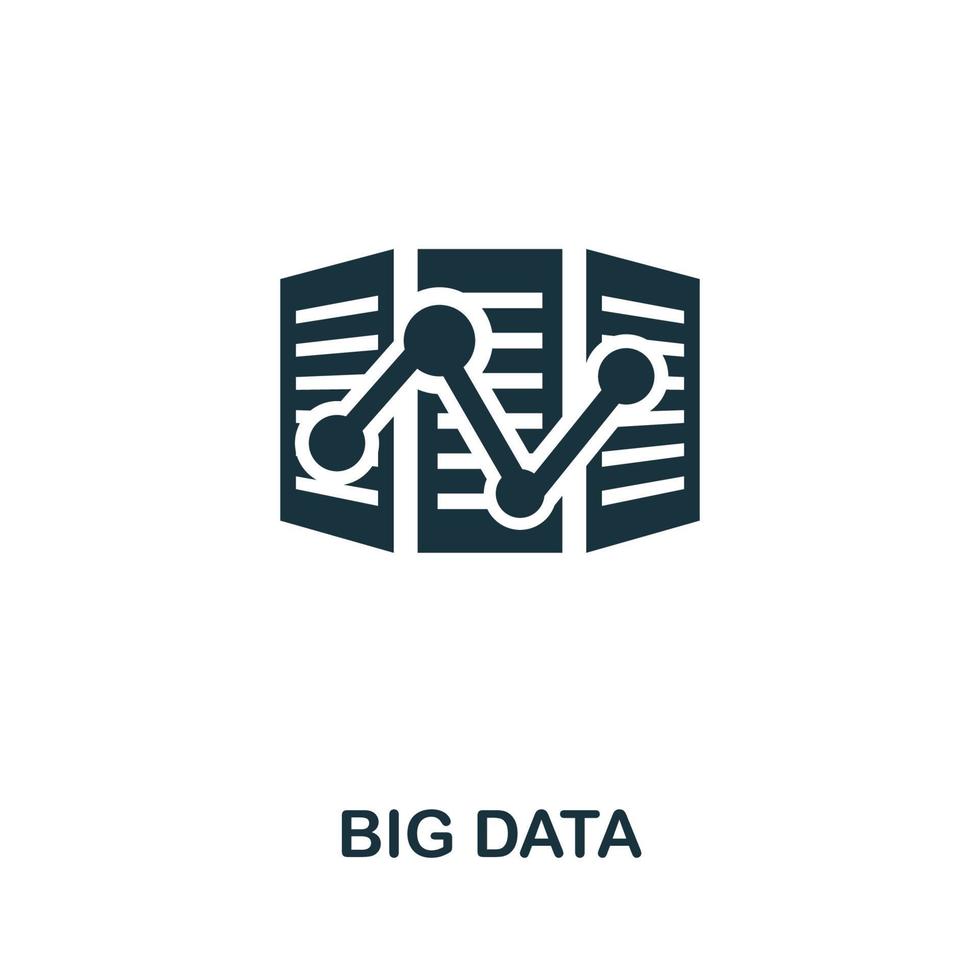 BIG DATA