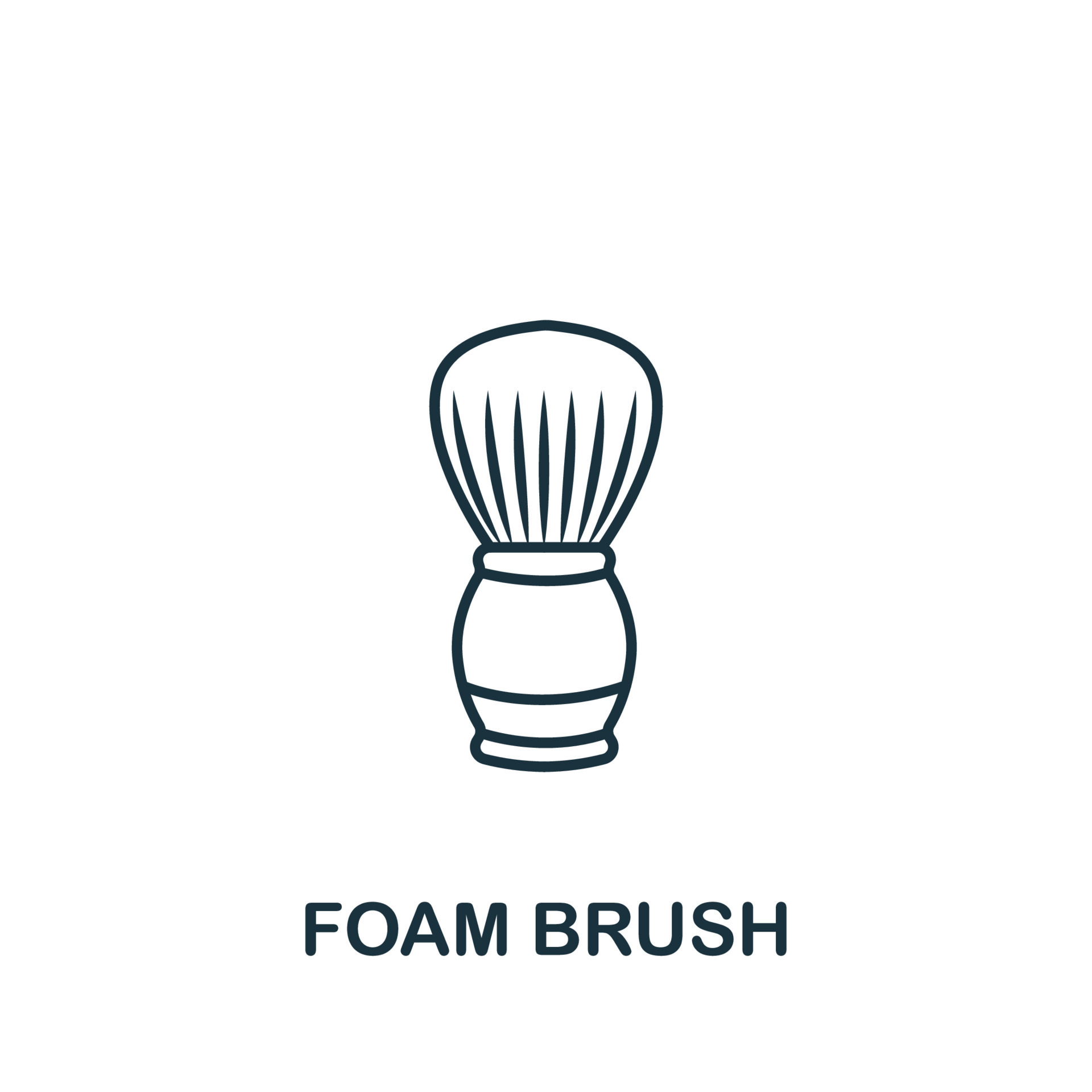 FOAM BRUSH