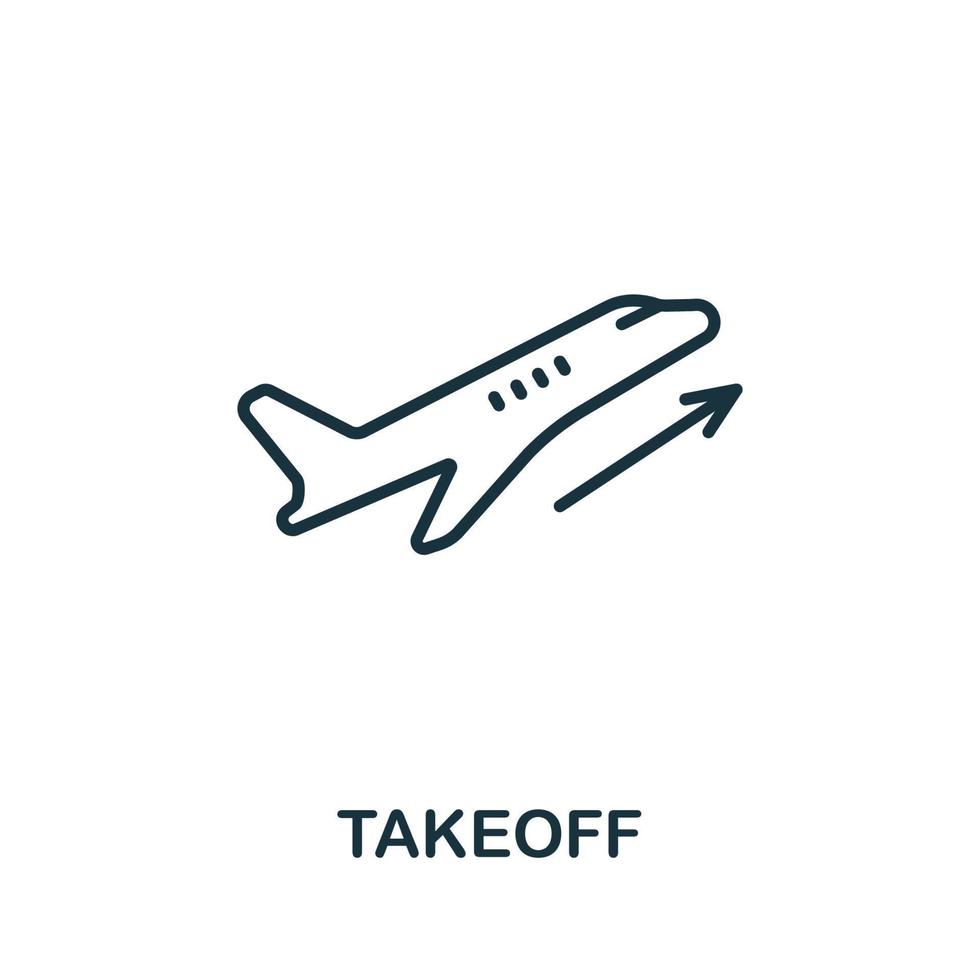 TAKEOFF