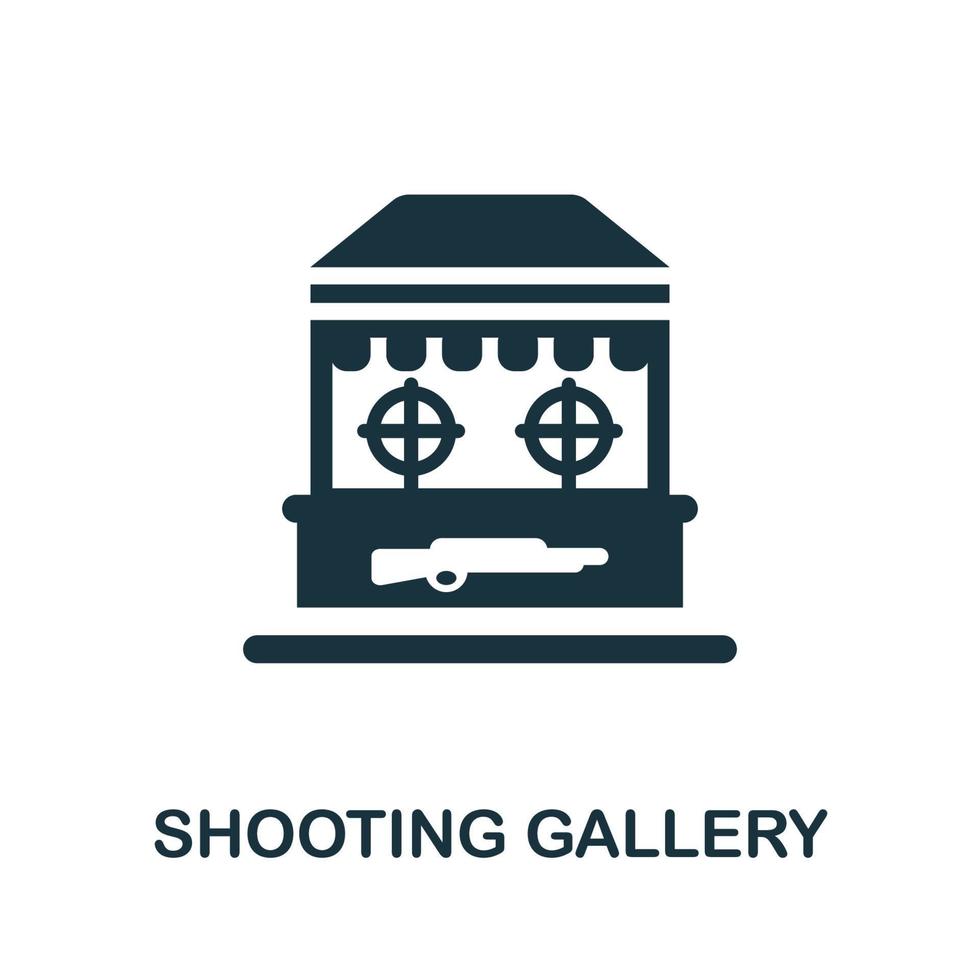 SHOOTING GALLERY