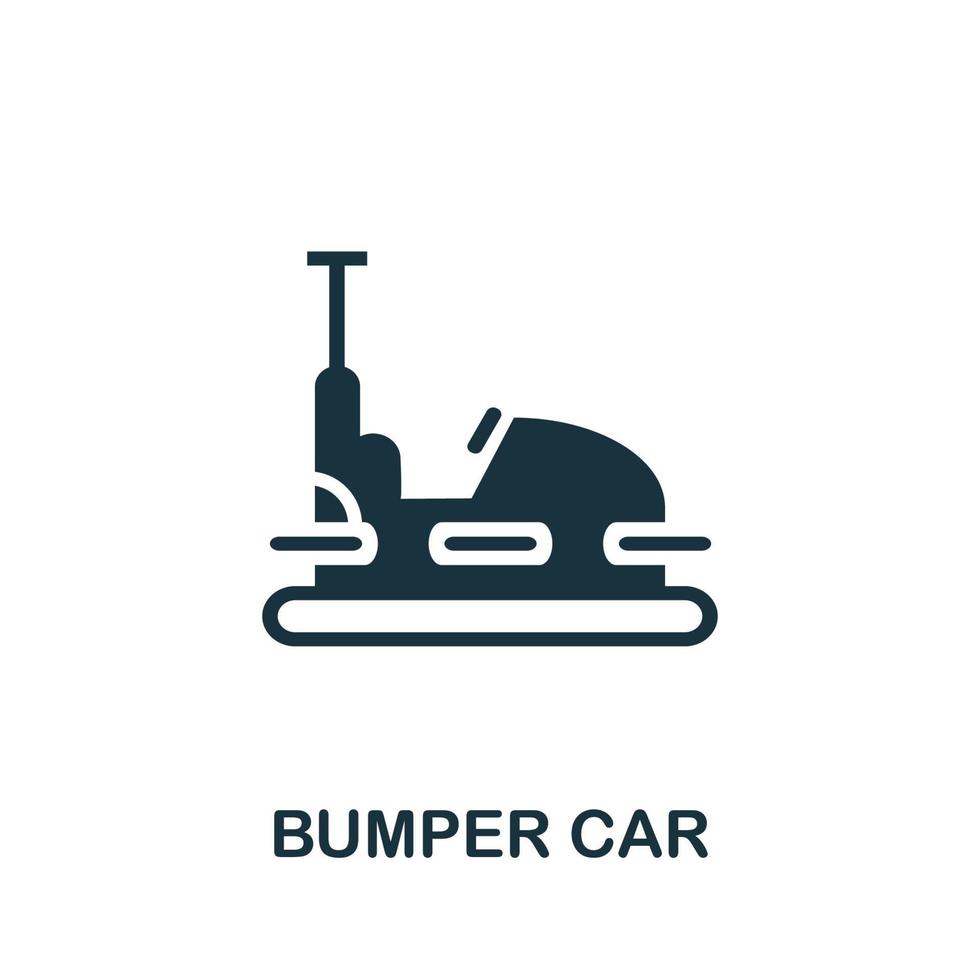 BUMPER CAR