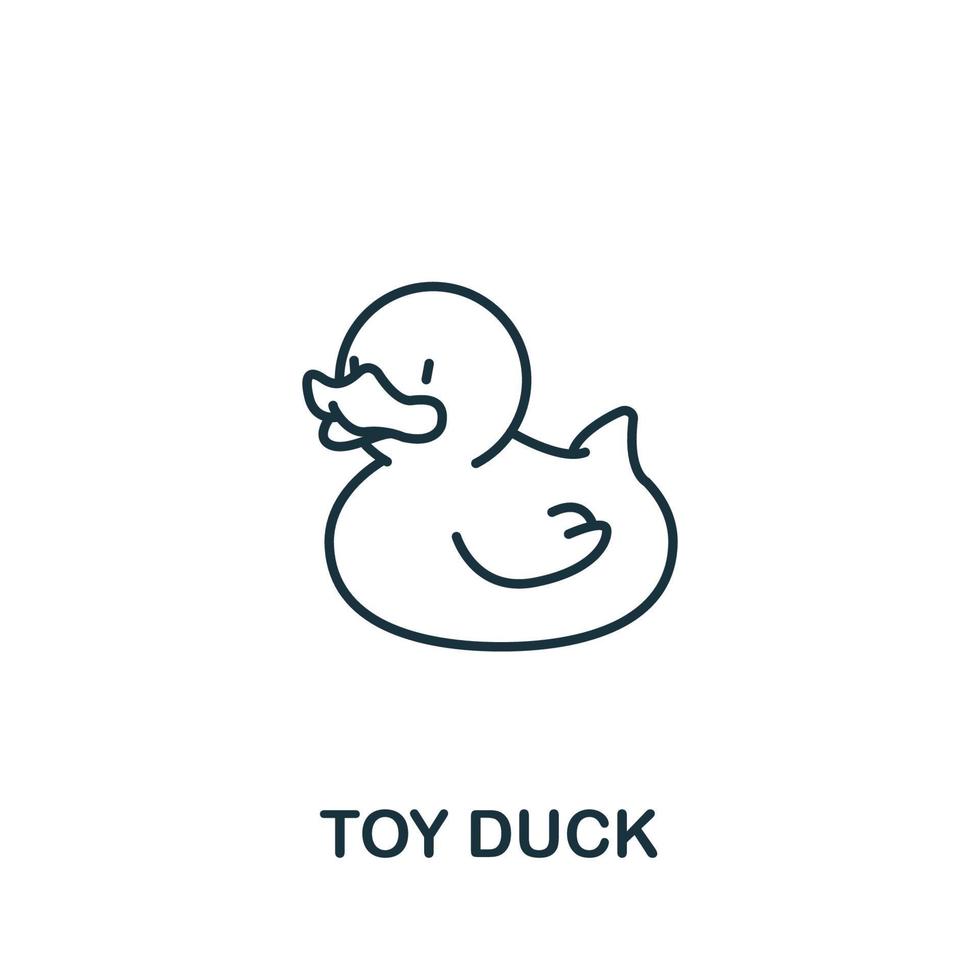 TOY DUCK