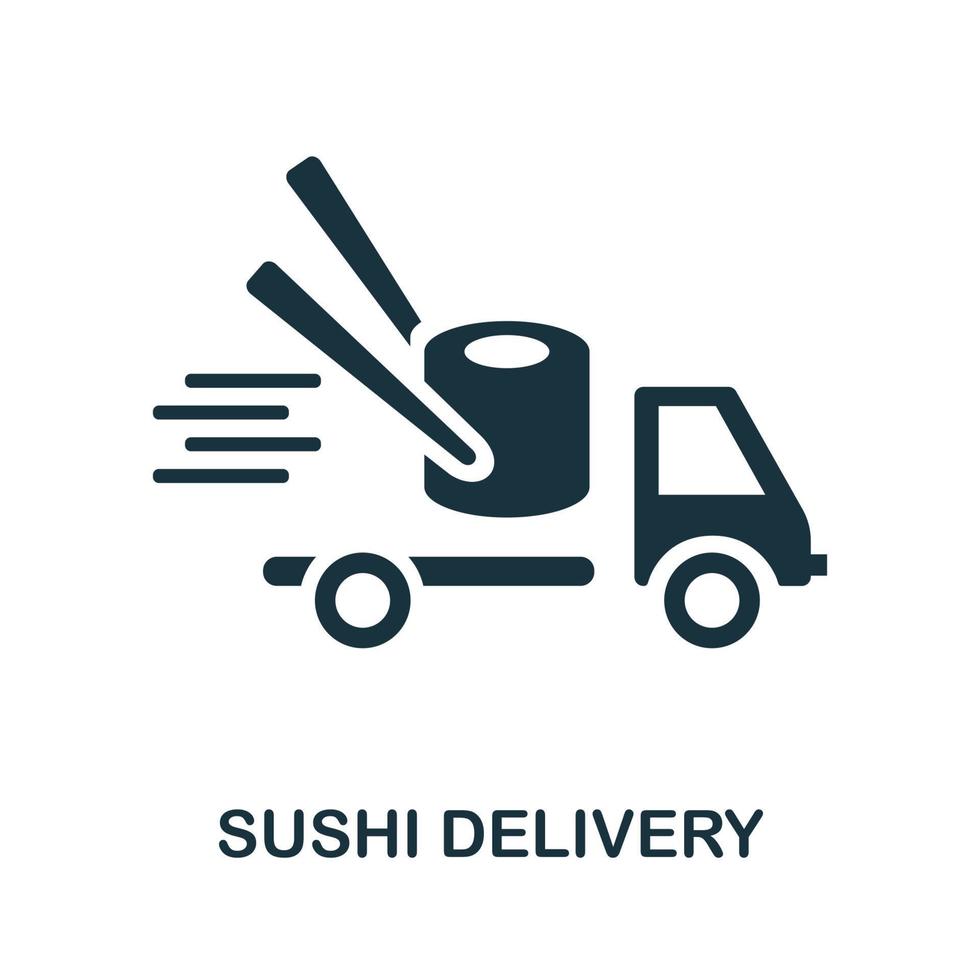 SUSHI DELIVERY