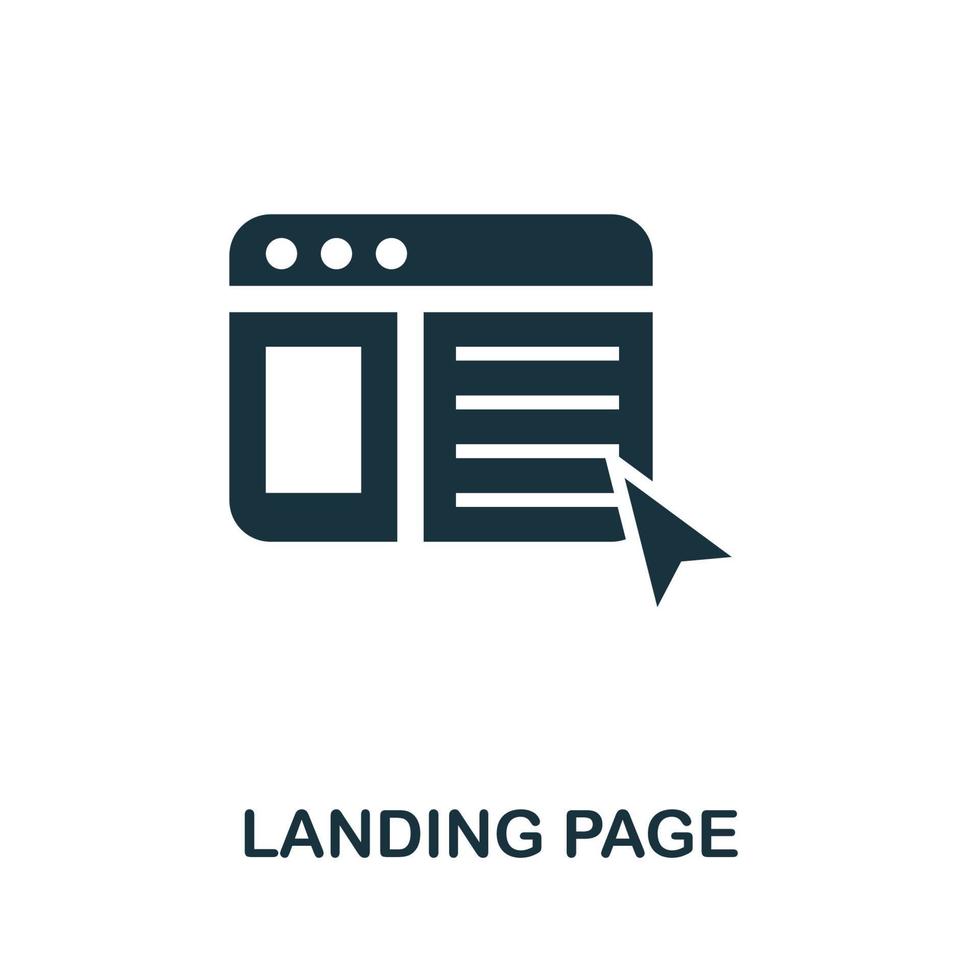 LANDING PAGE