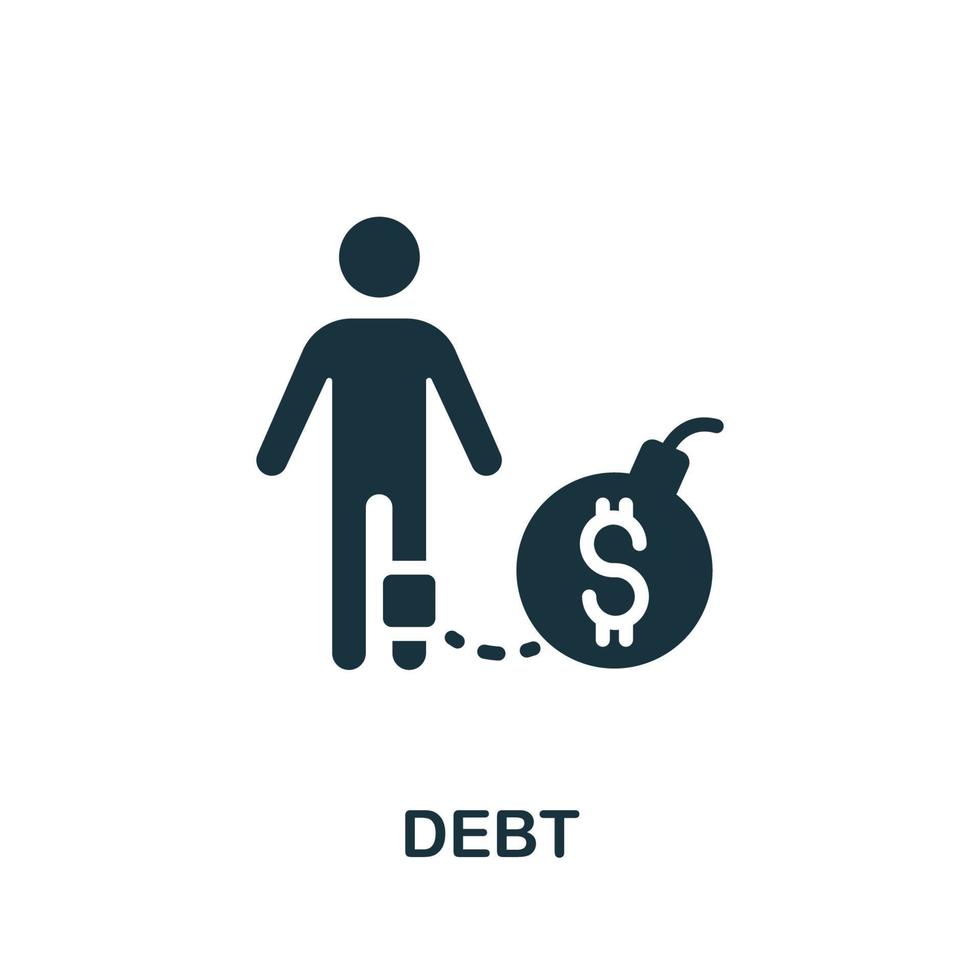 $

DEBT