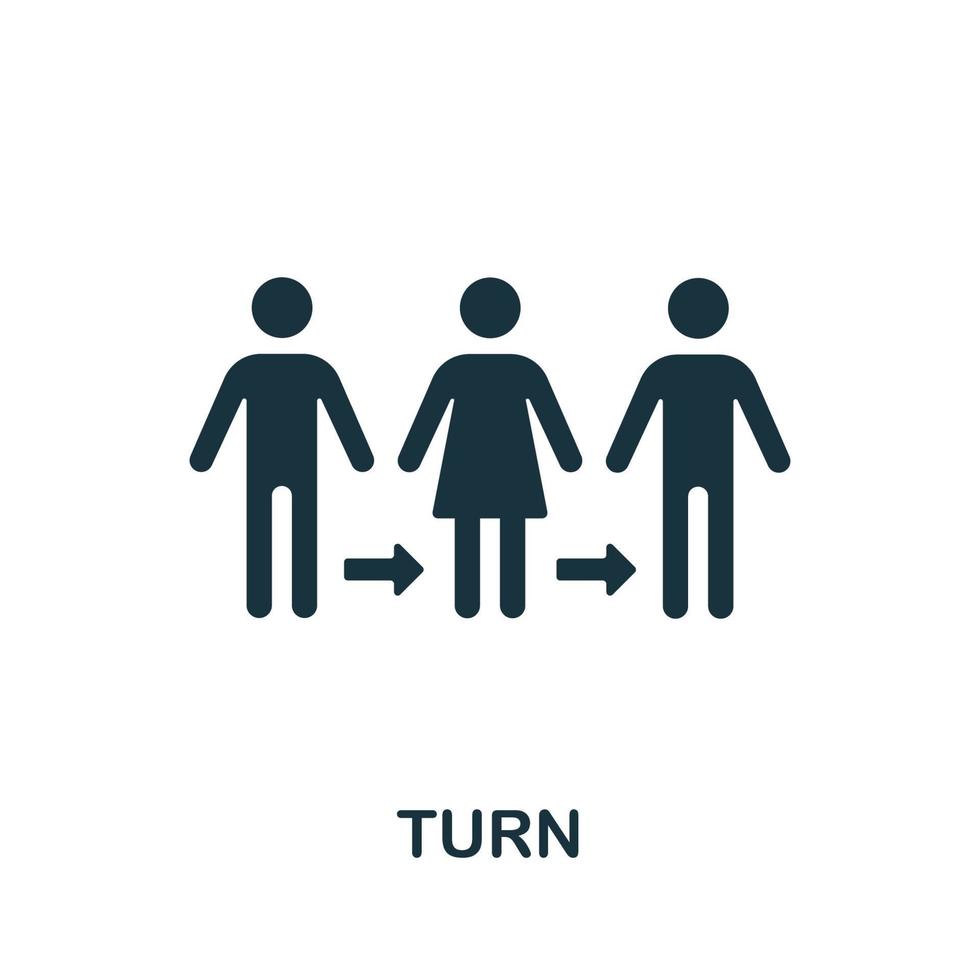 TURN