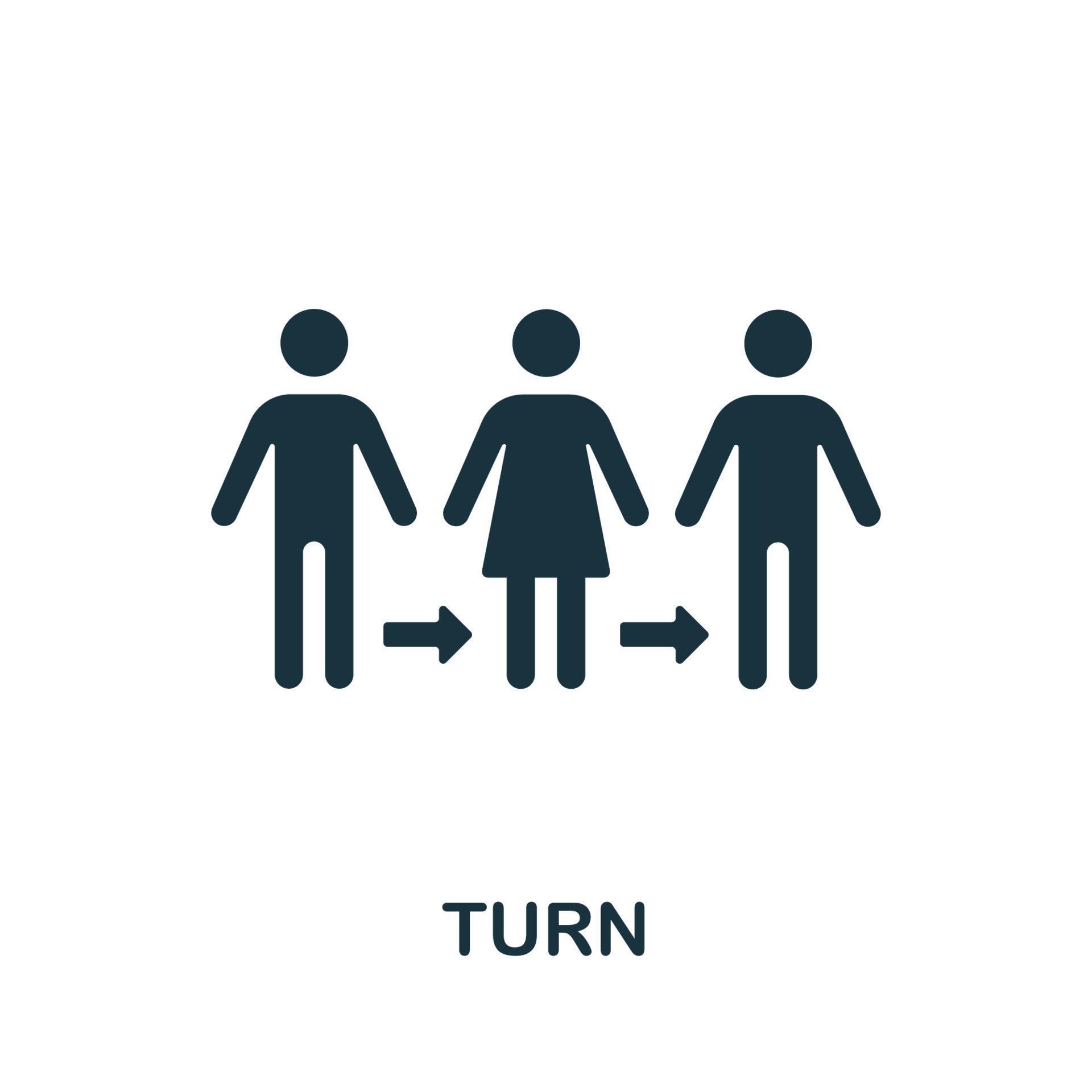 TURN