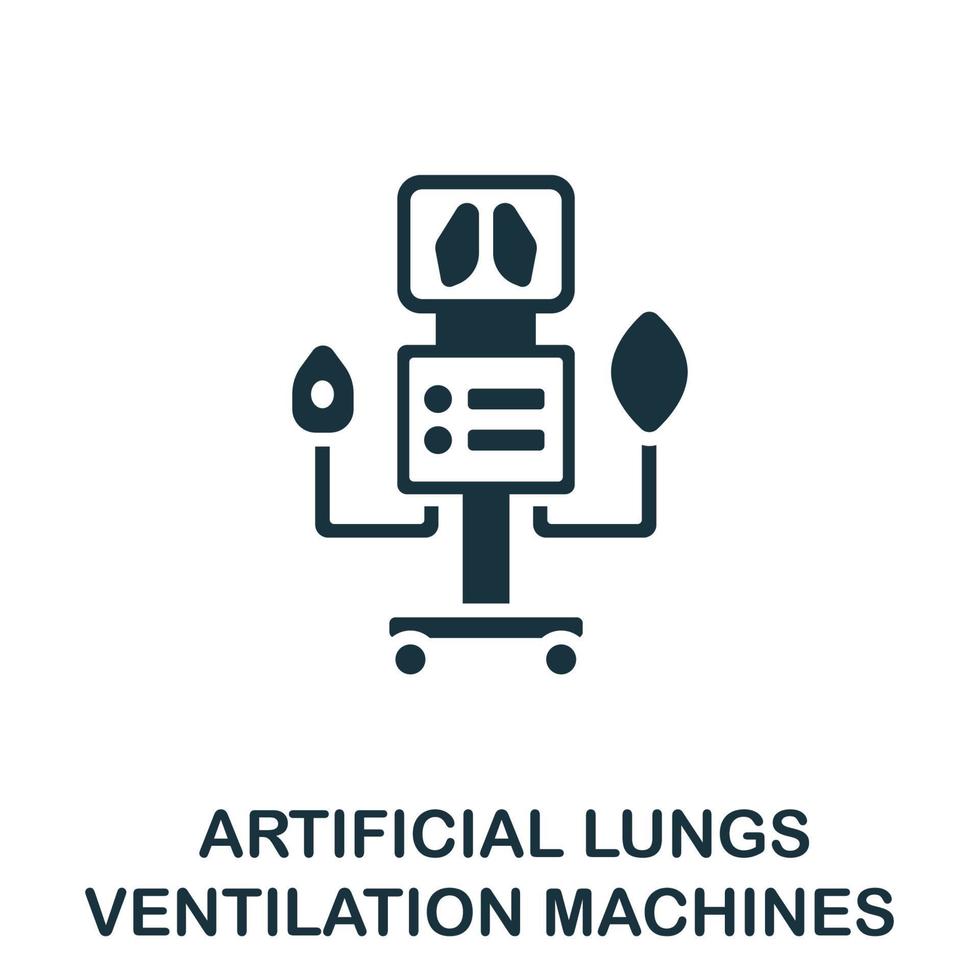 ARTIFICIAL LUNGS
VENTILATION MACHINES