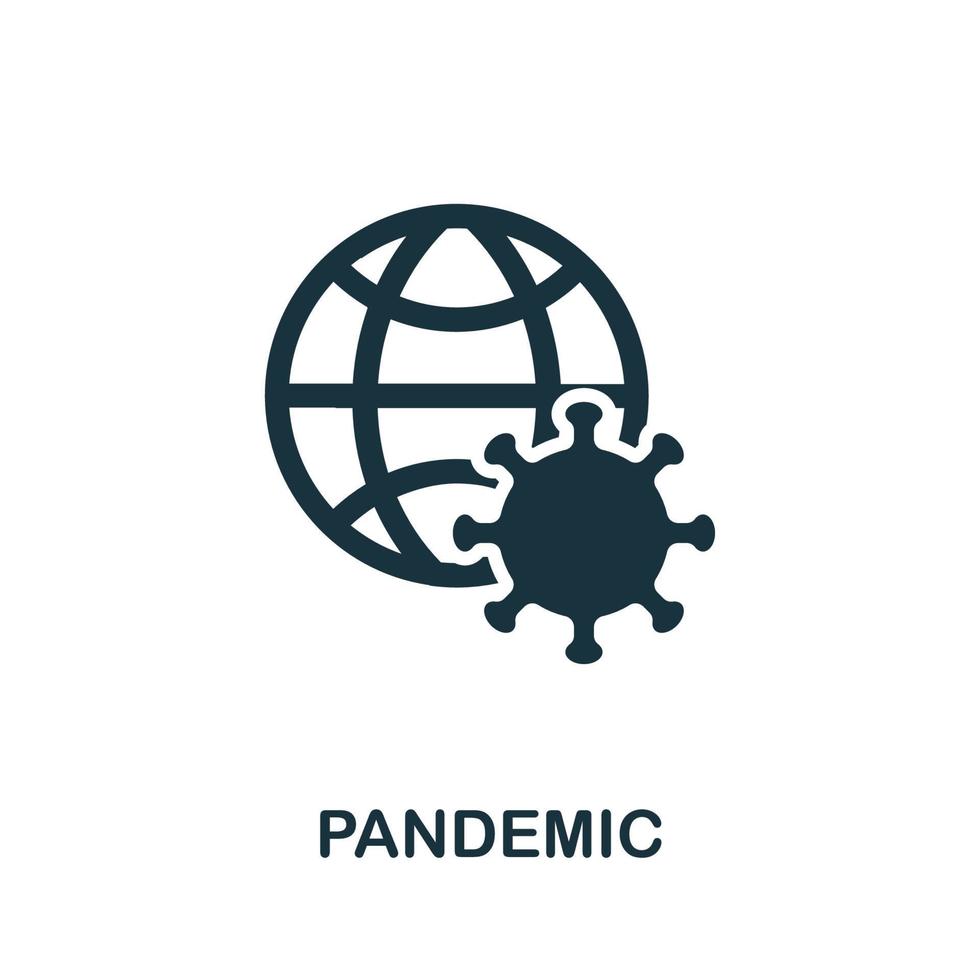 PANDEMIC