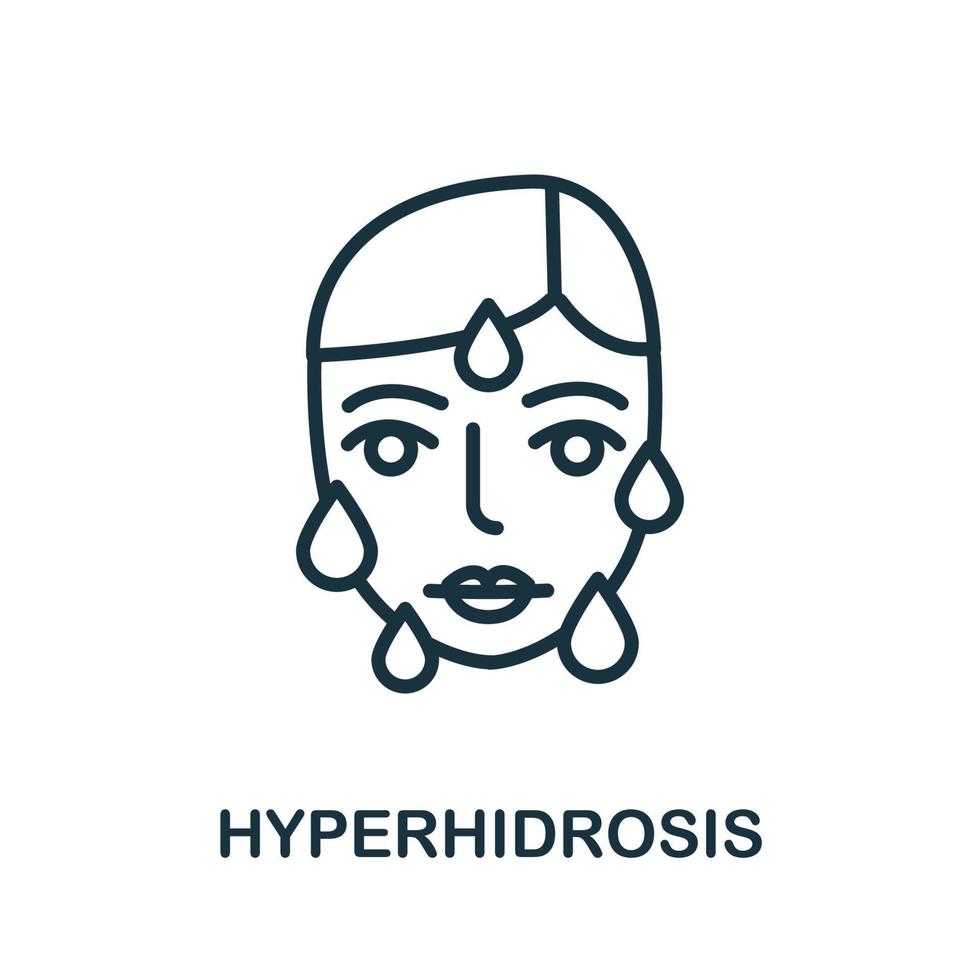 HYPERHIDROSIS