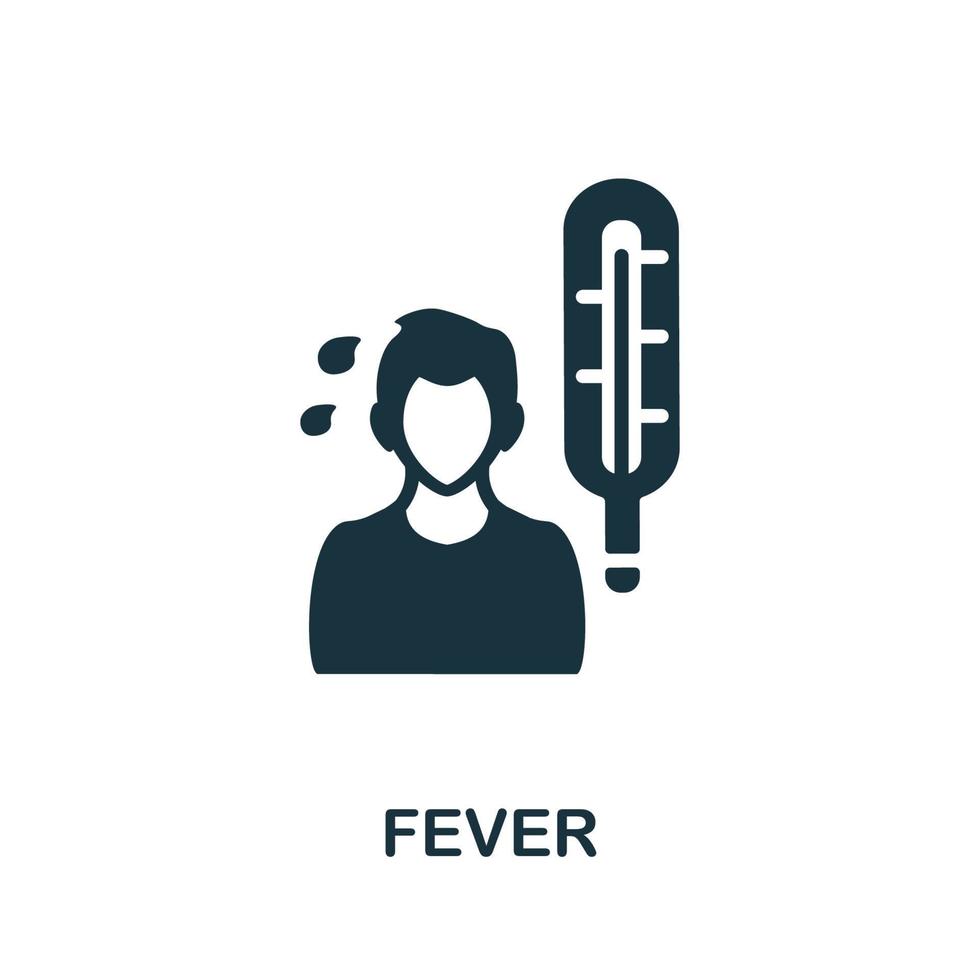 FEVER