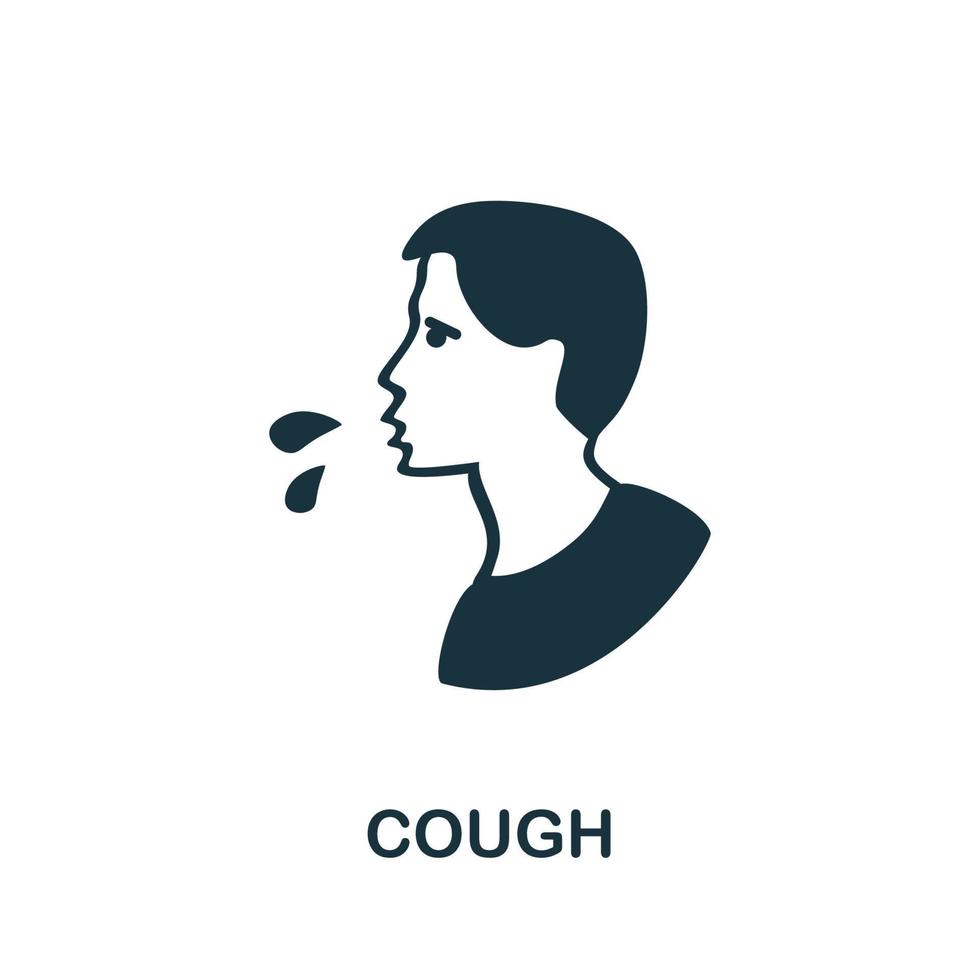 COUGH