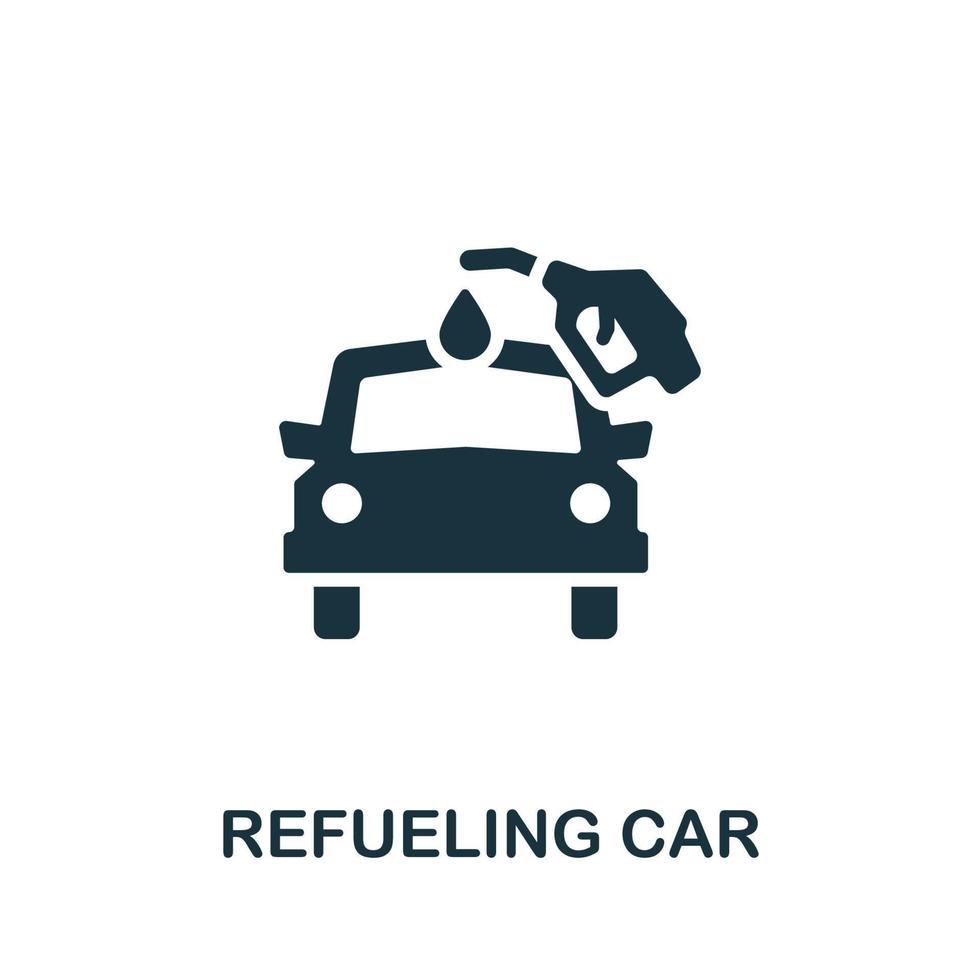 REFUELING CAR