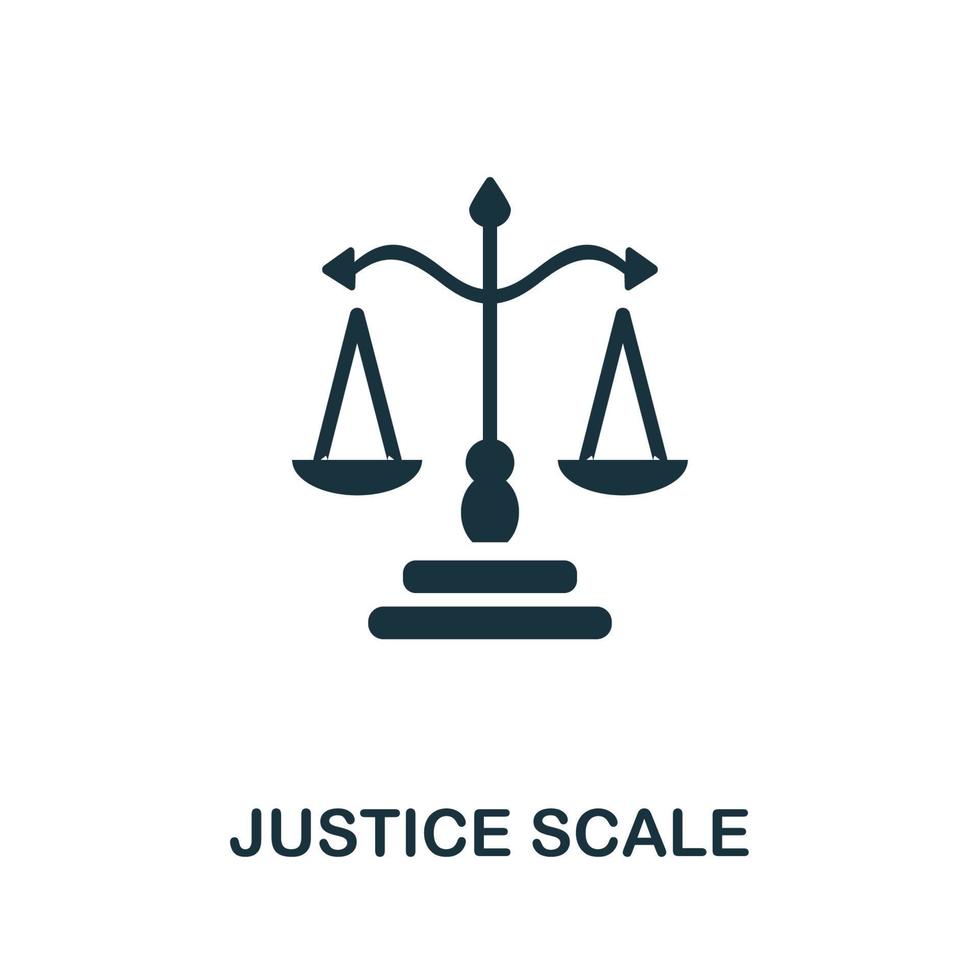 JUSTICE SCALE