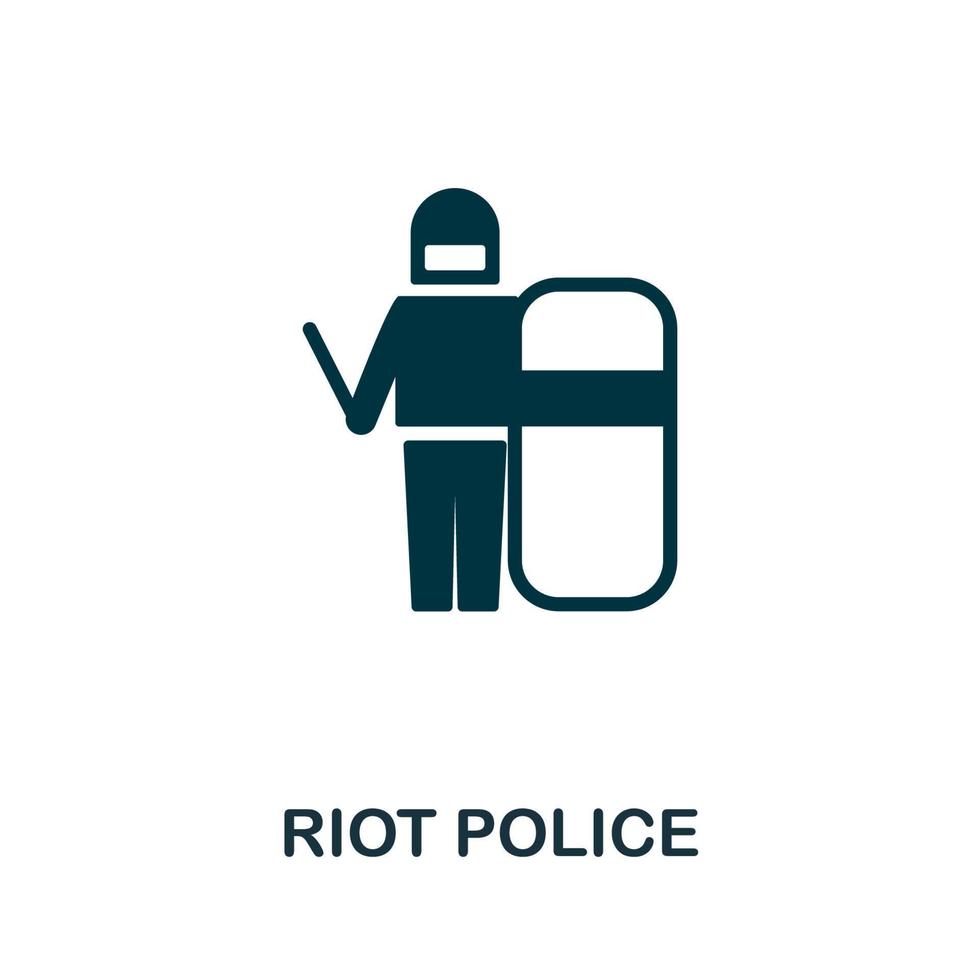 RIOT POLICE