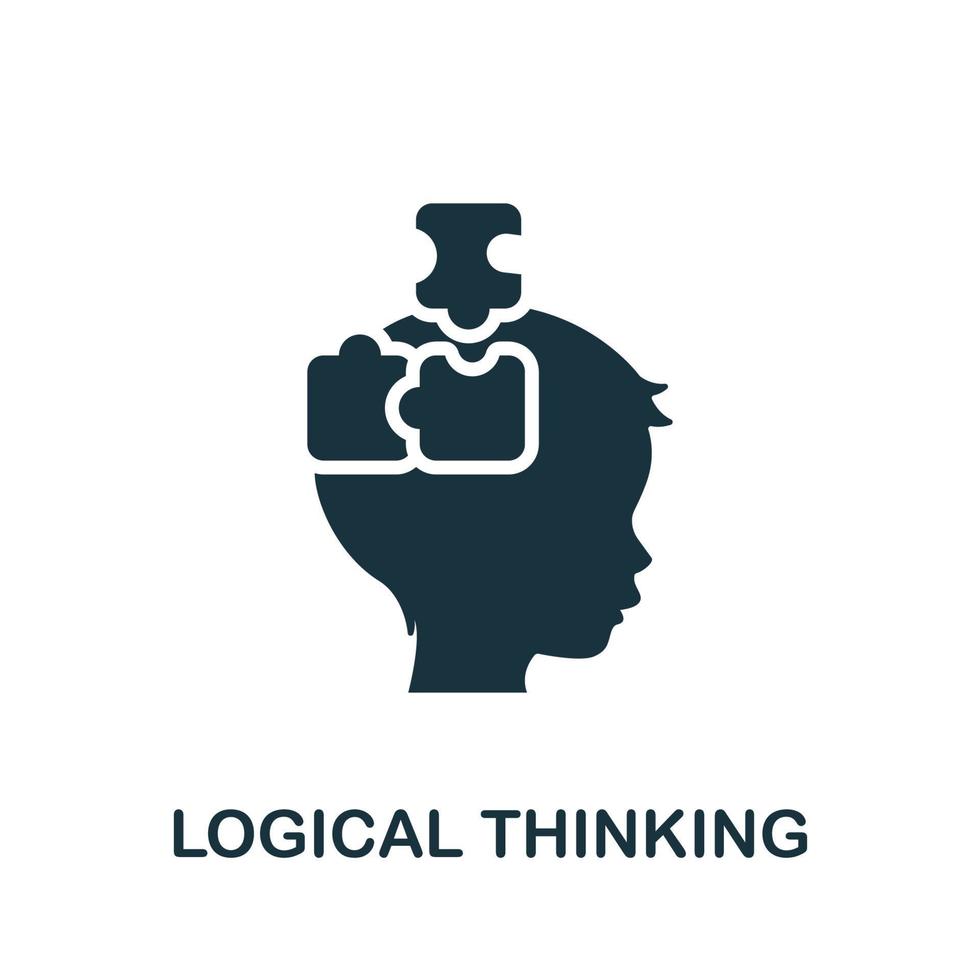 LOGICAL THINKING