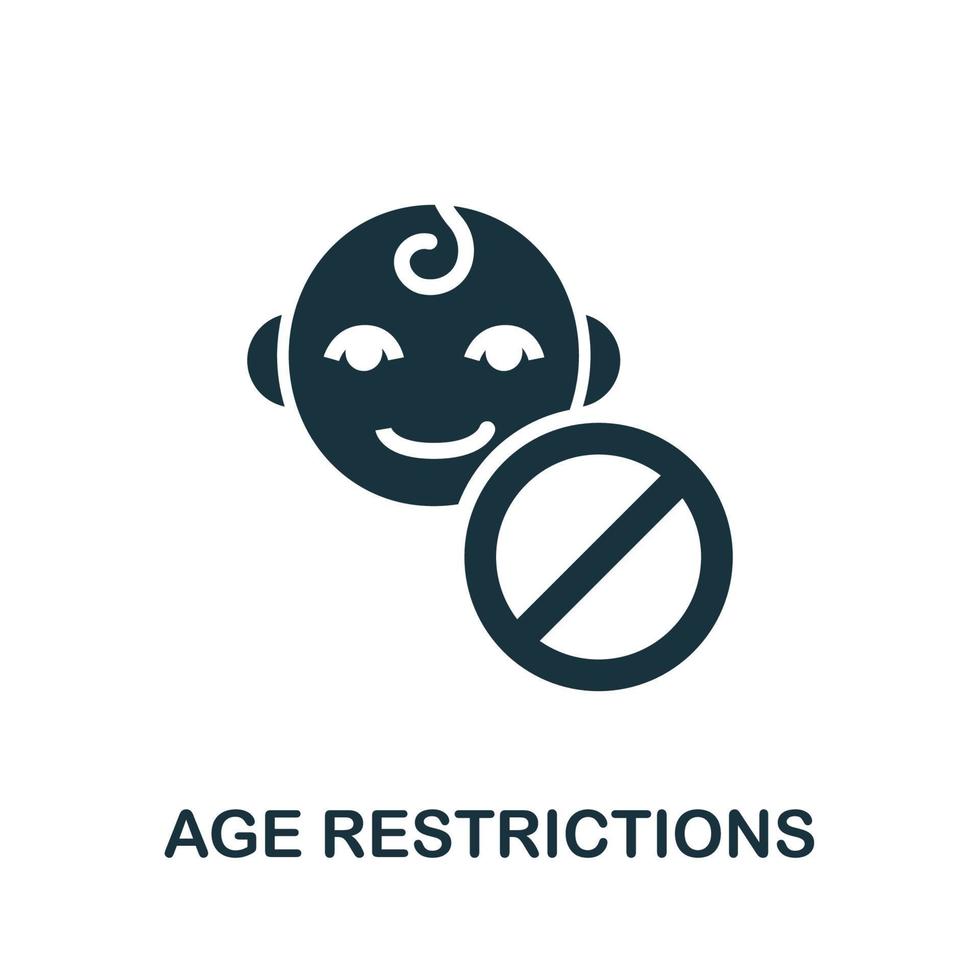 AGE RESTRICTIONS