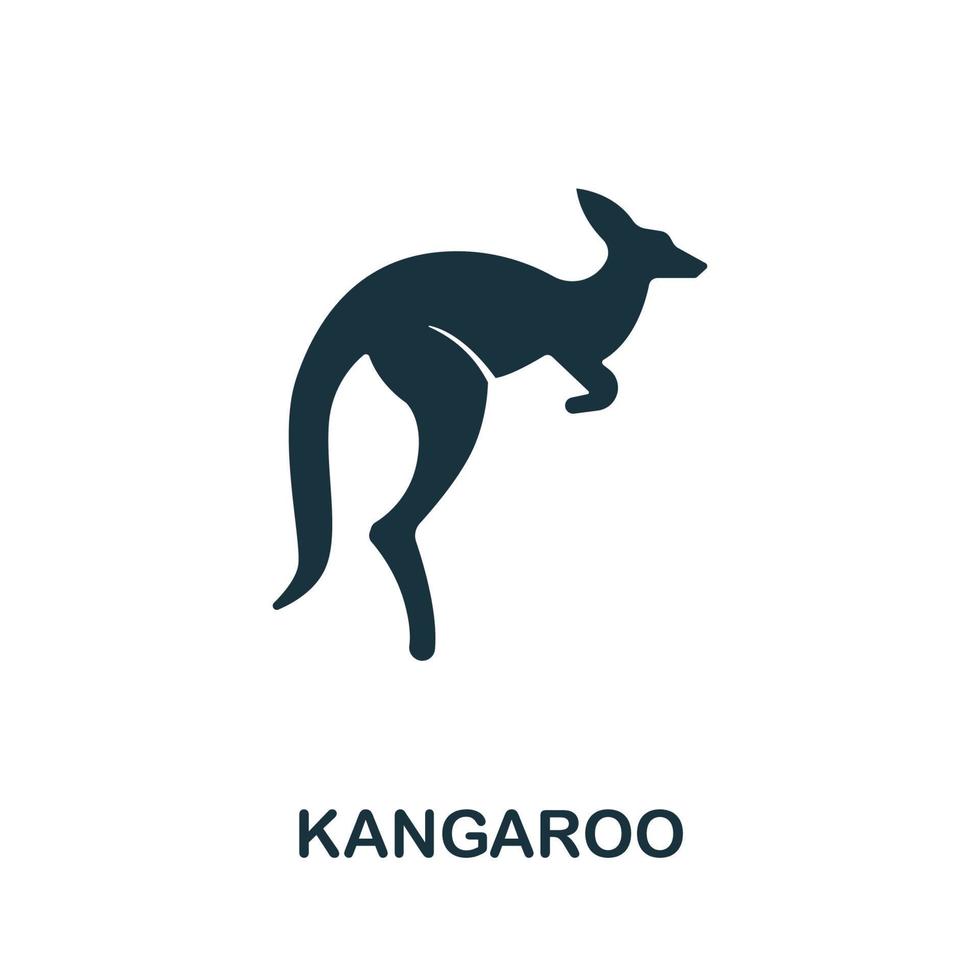 KANGAROO