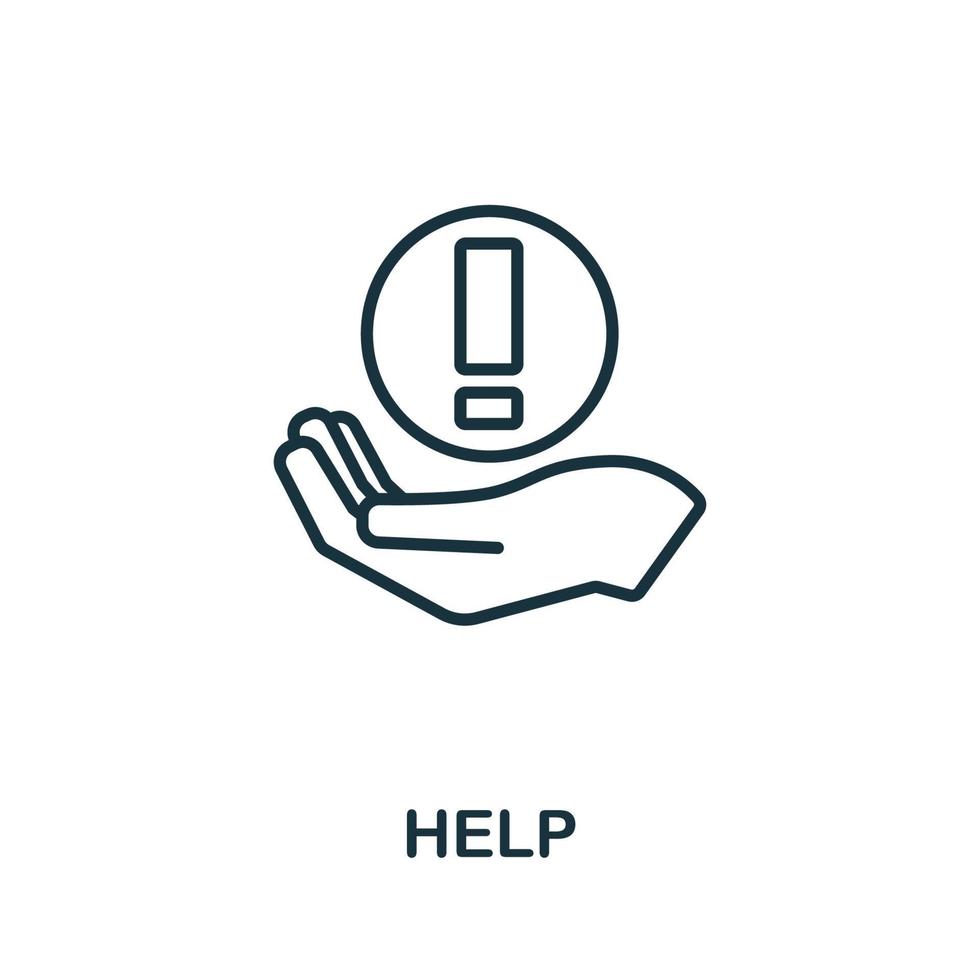 HELP