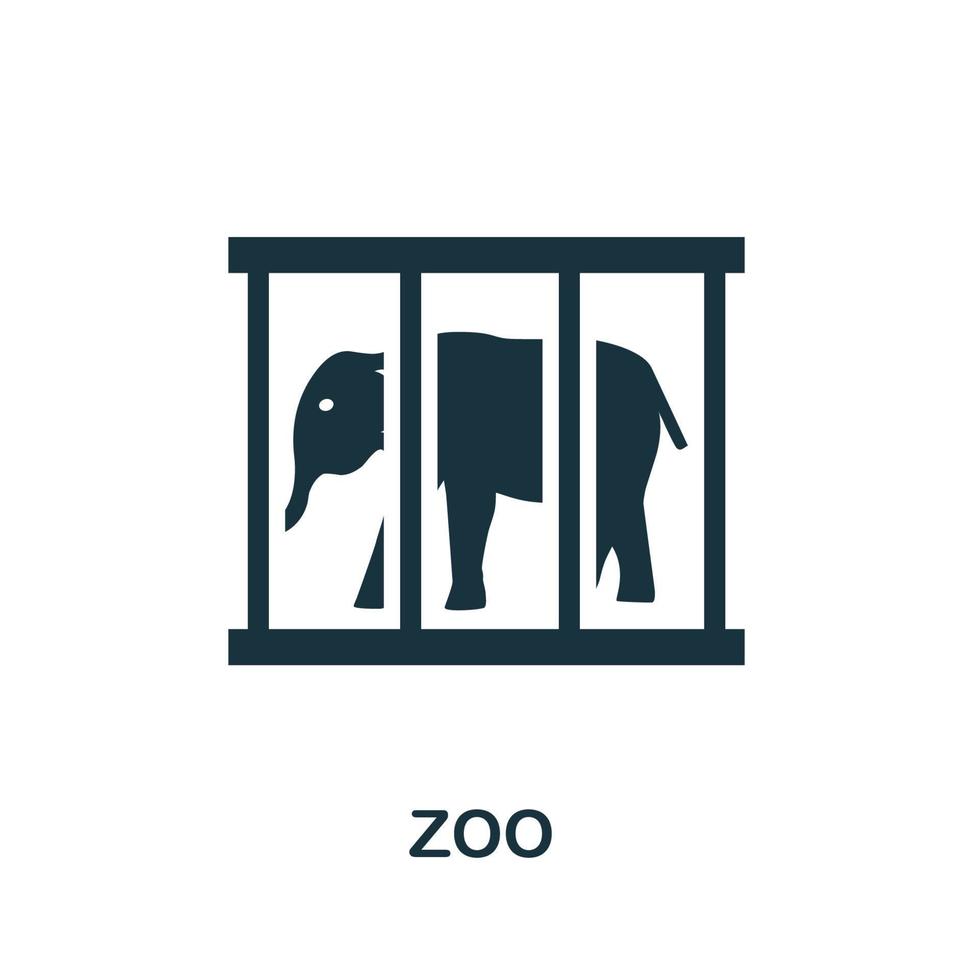 ZOO