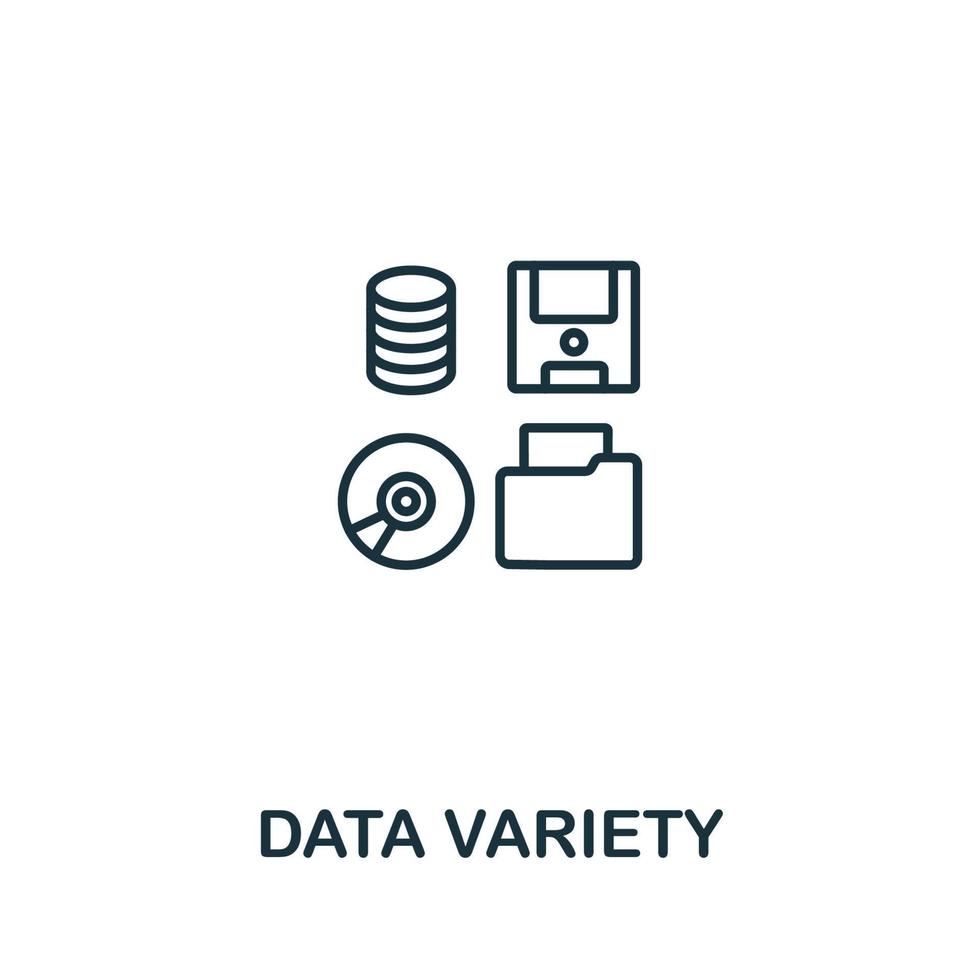 DATA VARIETY