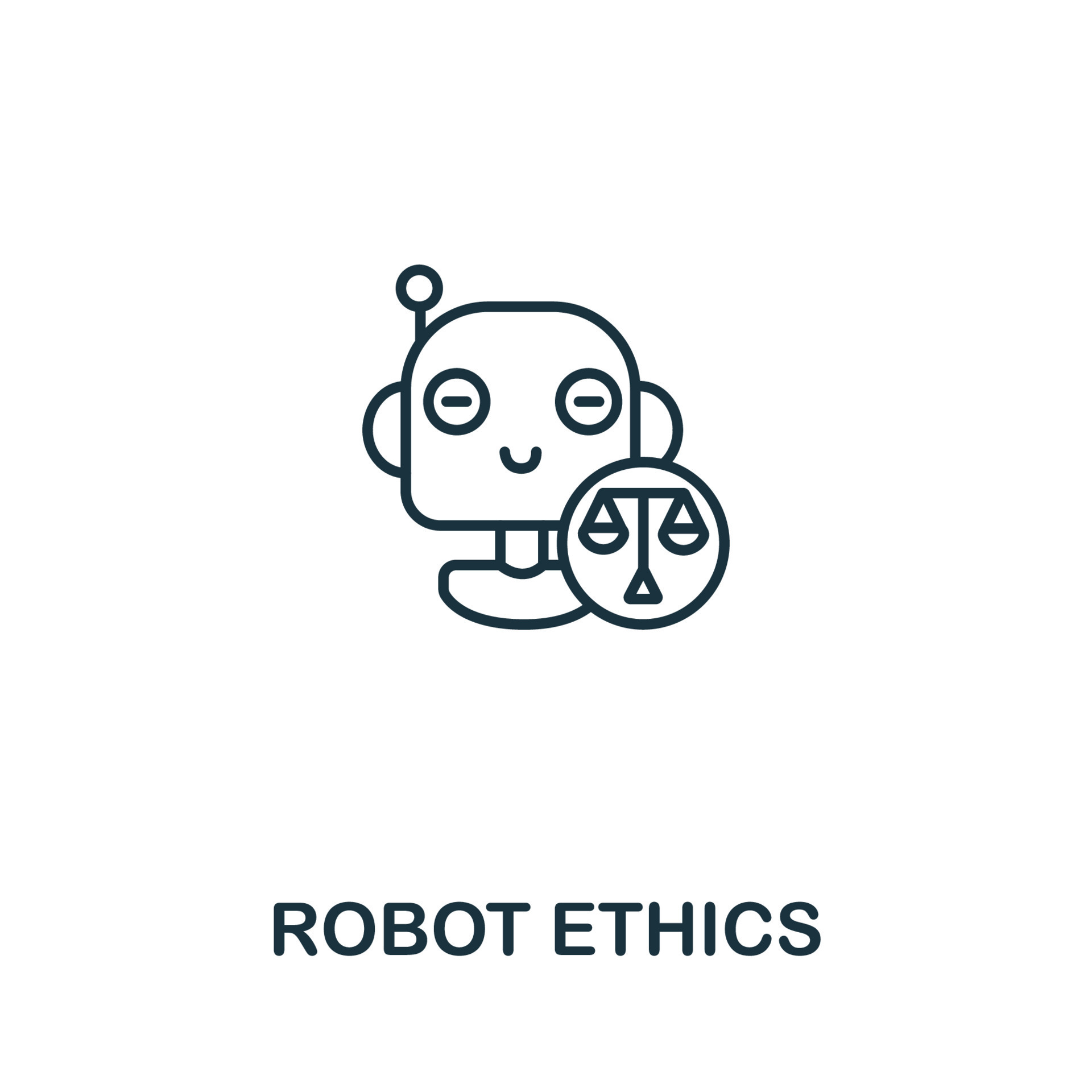 ROBOT ETHICS