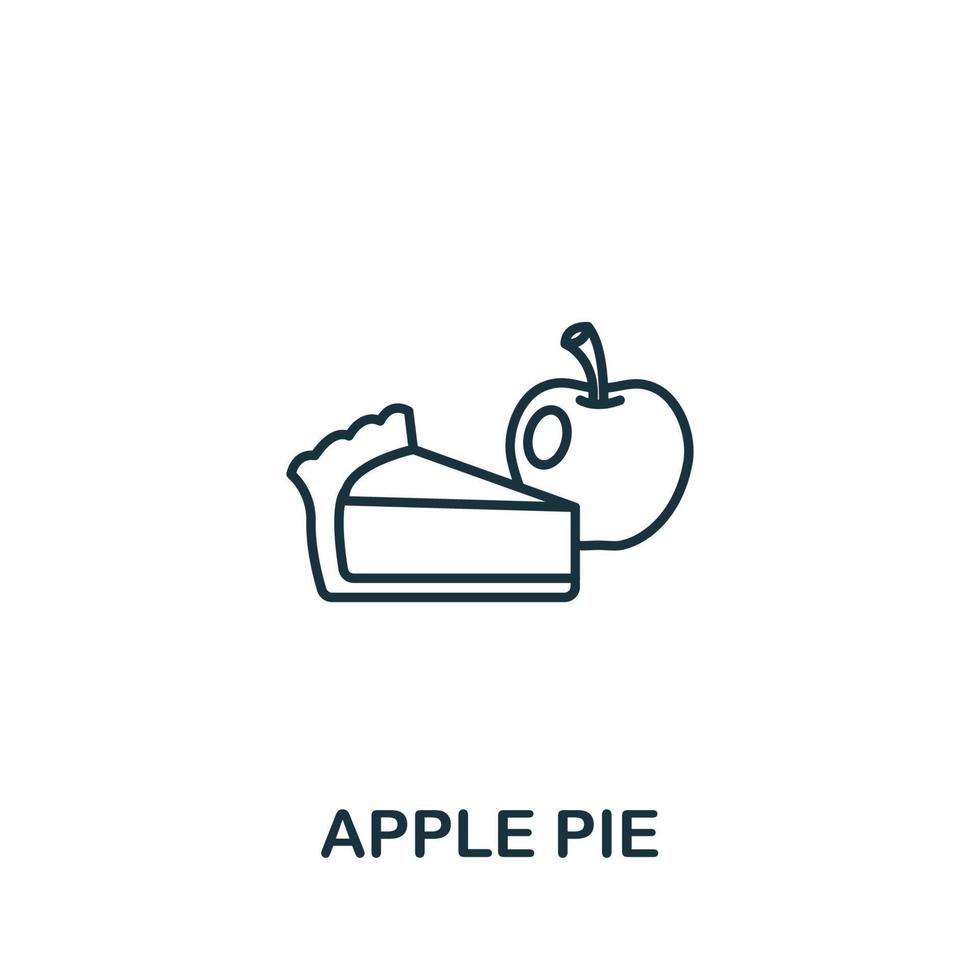 APPLE PIE