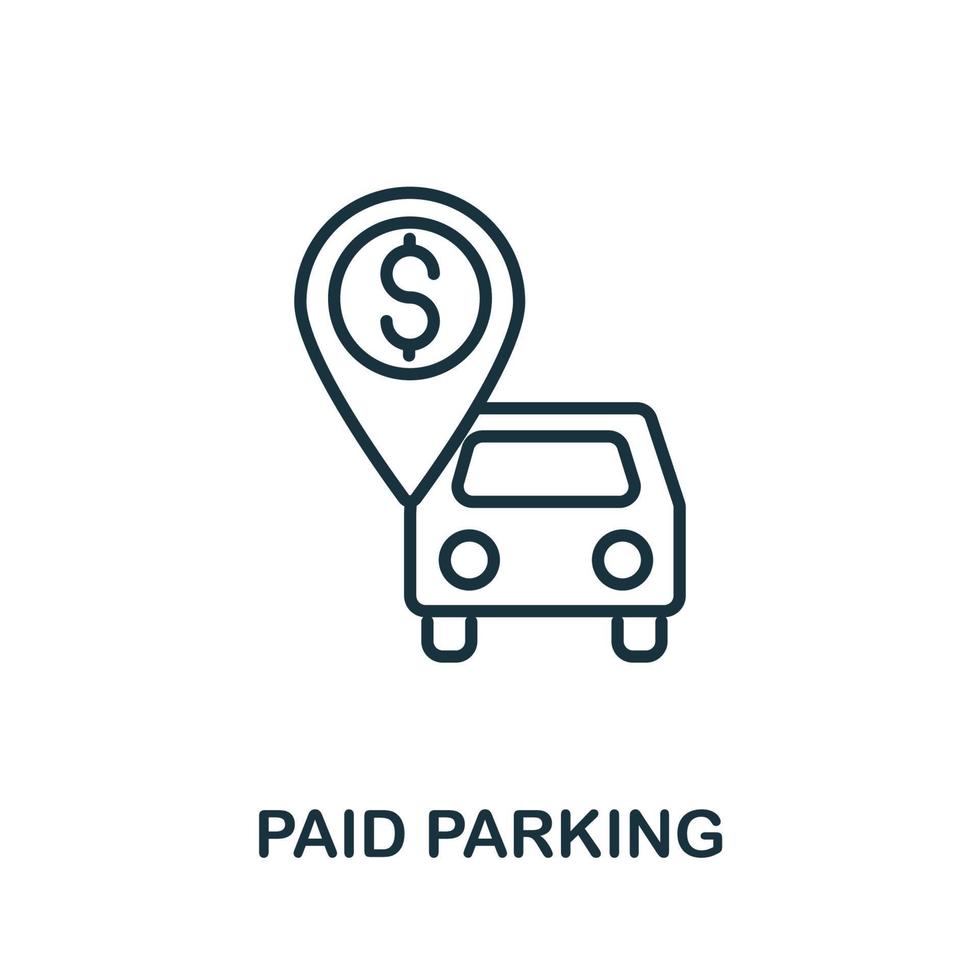 $

PAID PARKING